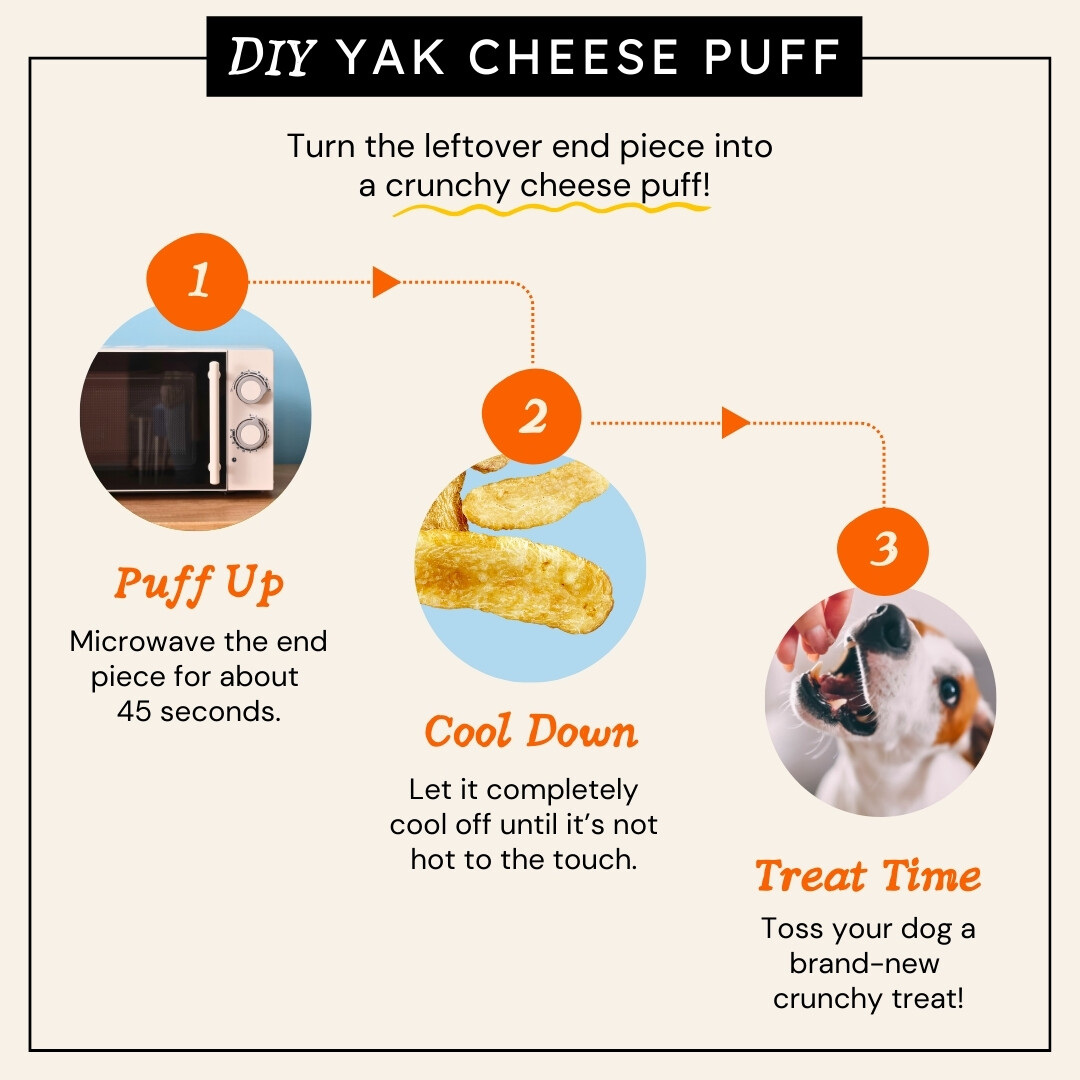 DIY YAK CHEESE PUFF

Turn the leftover end piece into a crunchy cheese puff!

1

Puff Up

Microwave the end piece for about 45 seconds.

2

Cool Down

Let it completely cool off until it's not hot to the touch.

3

Treat Time

Toss your dog a brand-new crunchy treat!