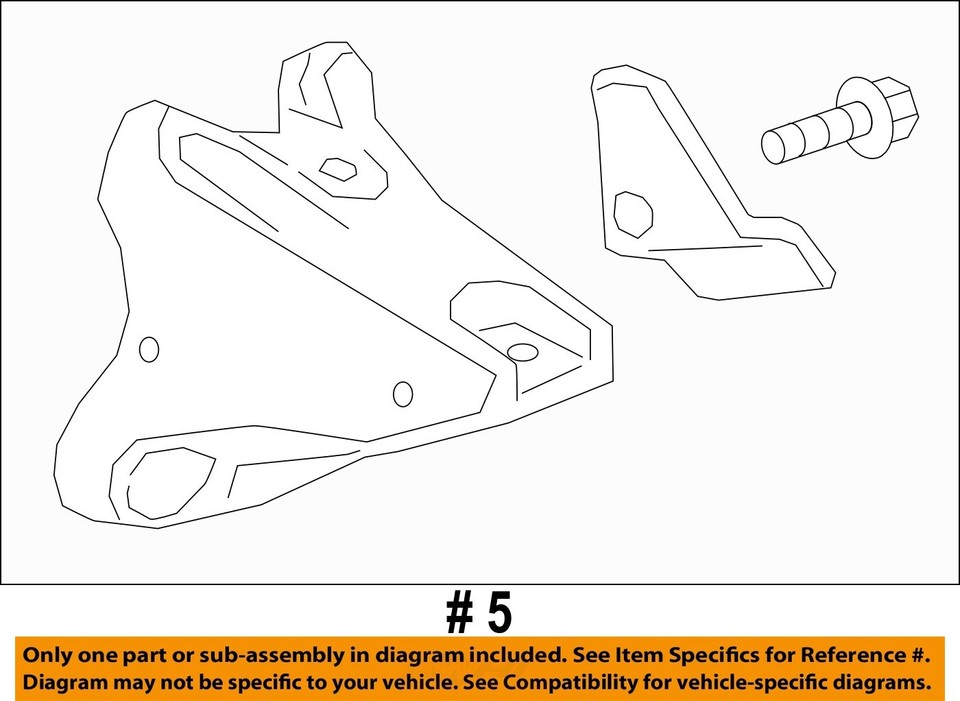 # 5

Only one part or sub-assembly in diagram included. See Item Specifics for Reference #.
Diagram may not be specific to your vehicle. See Compatibility for vehicle-specific diagrams.