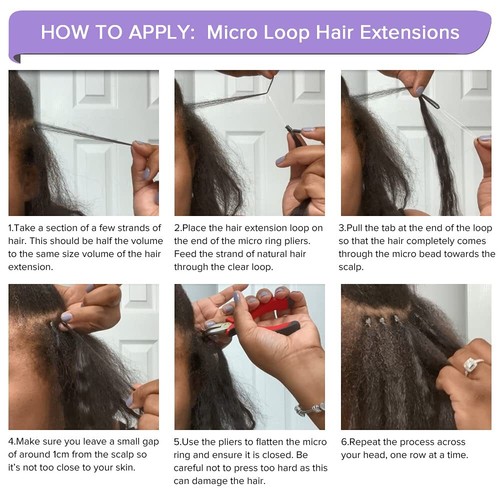 HOW TO APPLY: Micro Loop Hair Extensions

1.Take a section of a few strands of hair. This should be half the volume to the same size volume of the hair extension.

2.Place the hair extension loop on the end of the micro ring pliers. Feed the strand of natural hair through the clear loop.

3.Pull the tab at the end of the loop so that the hair completely comes through the micro bead towards the scalp.

4.Make sure you leave a small gap of around 1cm from the scalp so it's not too close to your skin.

5.Use the pliers to flatten the micro ring and ensure it is closed. Be careful not to press too hard as this can damage the hair.

6.Repeat the process across your head, one row at a time.