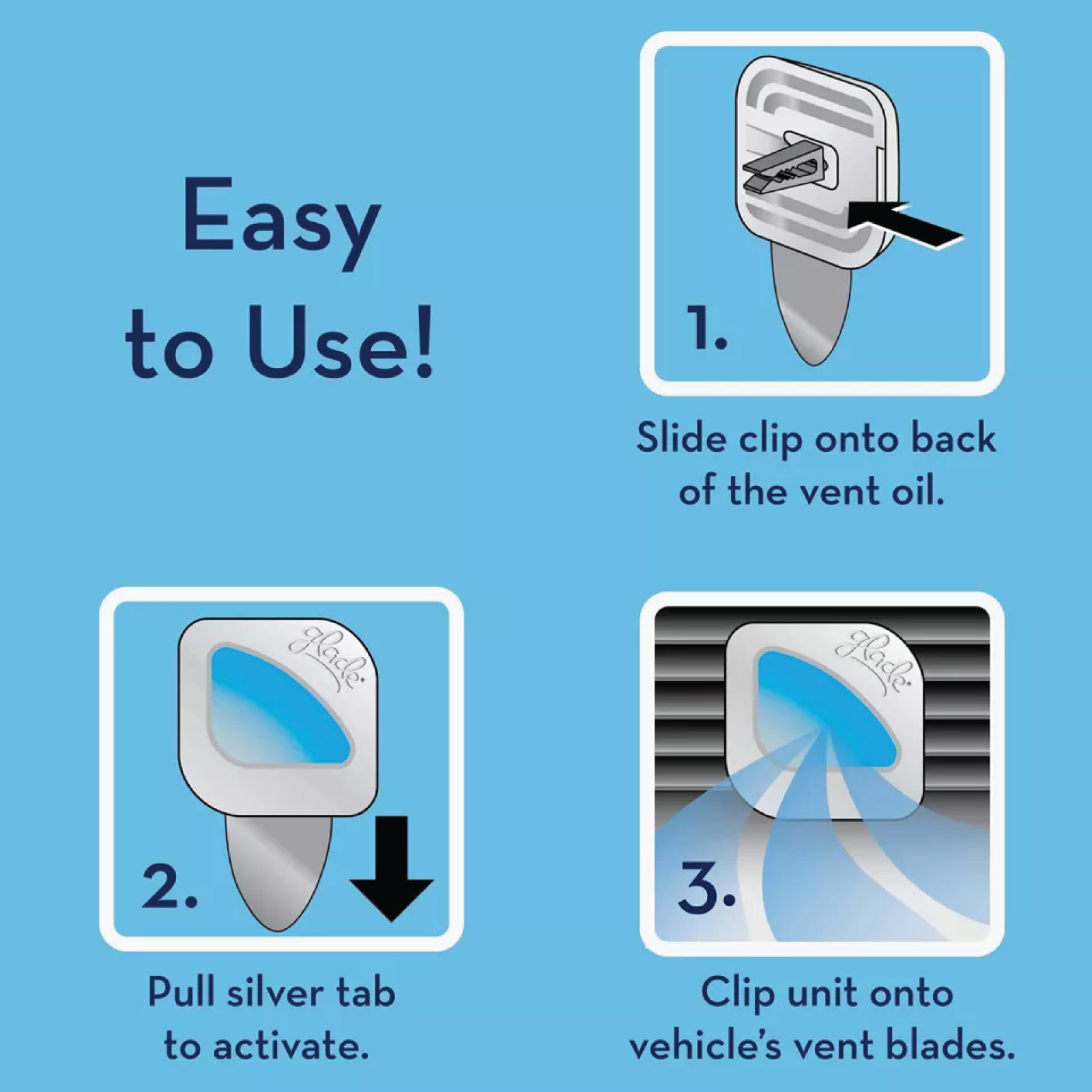 Easy to Use!

1.

Slide clip onto back of the vent oil.

Glade

2.

Pull silver tab to activate.

Glade

3.

Clip unit onto vehicle's vent blades.