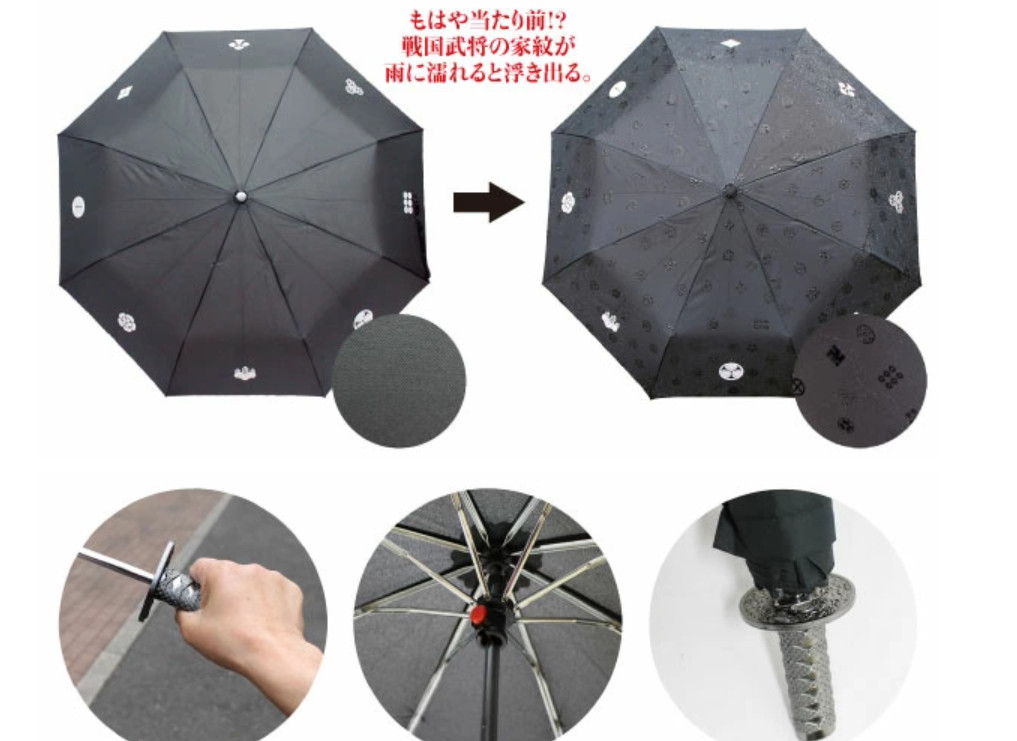 もはや当たり前!?
戦国武将の家紋が
雨に濡れると浮き出る。