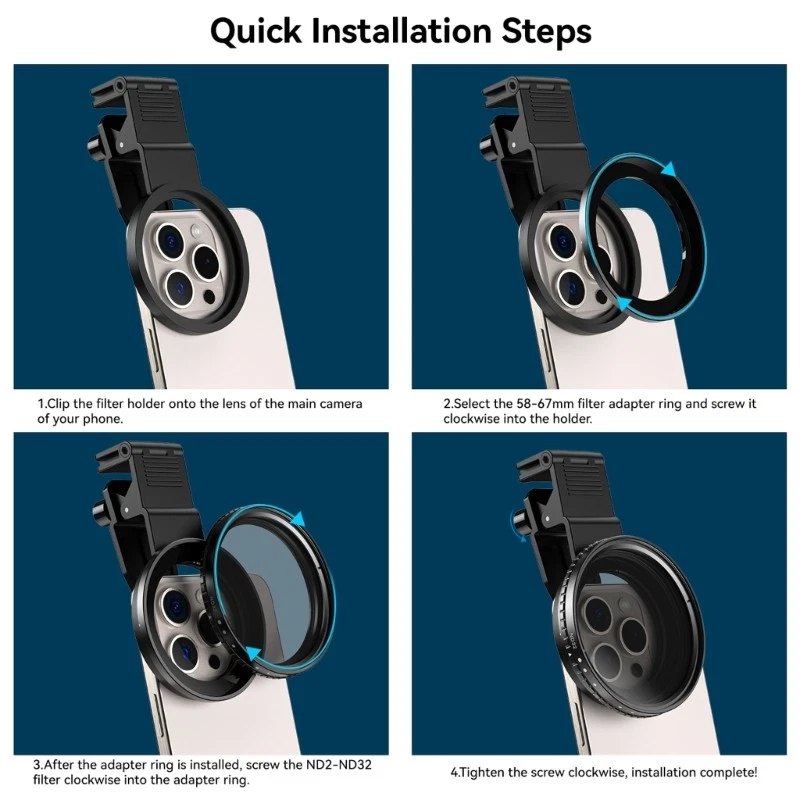 Quick Installation Steps

1.Clip the filter holder onto the lens of the main camera of your phone.

2.Select the 58-67mm filter adapter ring and screw it clockwise into the holder.

3.After the adapter ring is installed, screw the ND2-ND32 filter clockwise into the adapter ring.

4.Tighten the screw clockwise, installation complete!