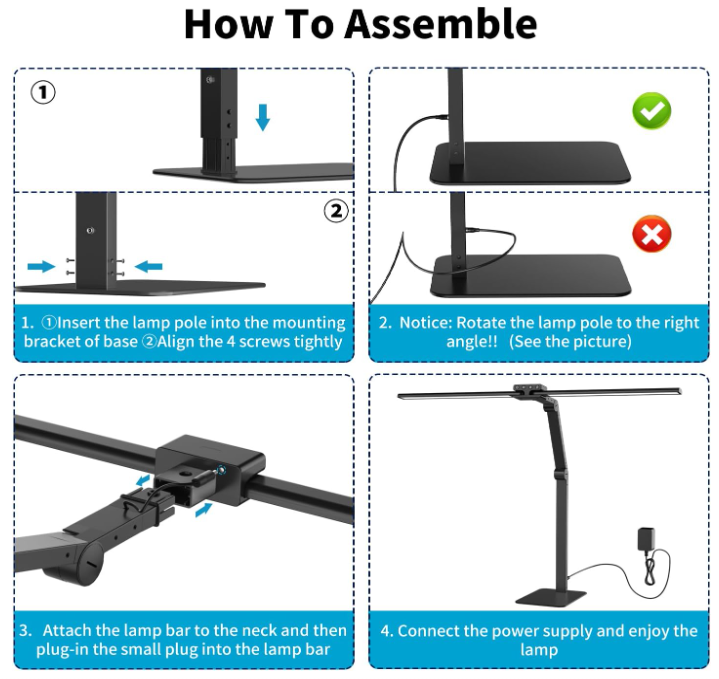 How To Assemble

①

②

1. ①Insert the lamp pole into the mounting bracket of base ②Align the 4 screws tightly

2. Notice: Rotate the lamp pole to the right angle!! (See the picture)

3. Attach the lamp bar to the neck and then plug-in the small plug into the lamp bar

4. Connect the power supply and enjoy the lamp