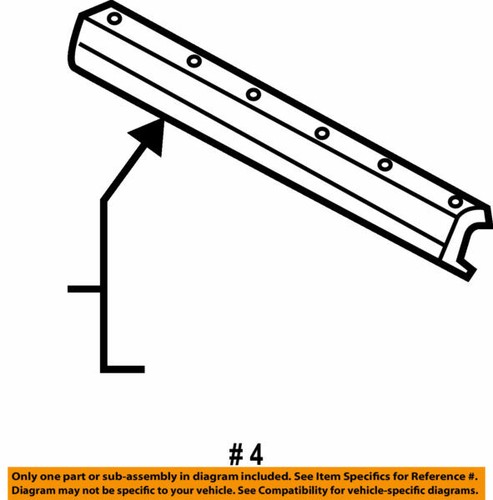 # 4

Only one part or sub-assembly in diagram included. See Item Specifics for Reference #.
Diagram may not be specific to your vehicle. See Compatibility for vehicle-specific diagrams.