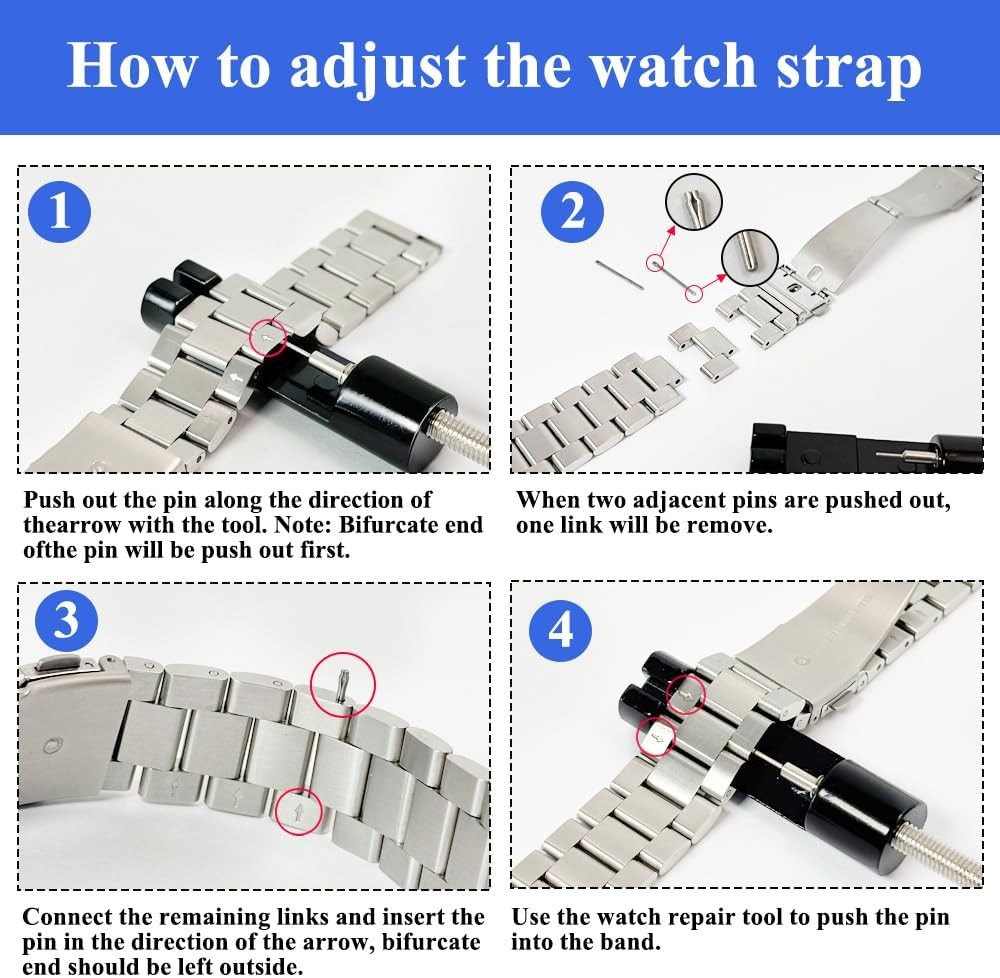 How to adjust the watch strap

1

Push out the pin along the direction of thearrow with the tool. Note: Bifurcate end ofthe pin will be push out first.

2

When two adjacent pins are pushed out, one link will be remove.

3

Connect the remaining links and insert the pin in the direction of the arrow, bifurcate end should be left outside.

4

Use the watch repair tool to push the pin into the band.