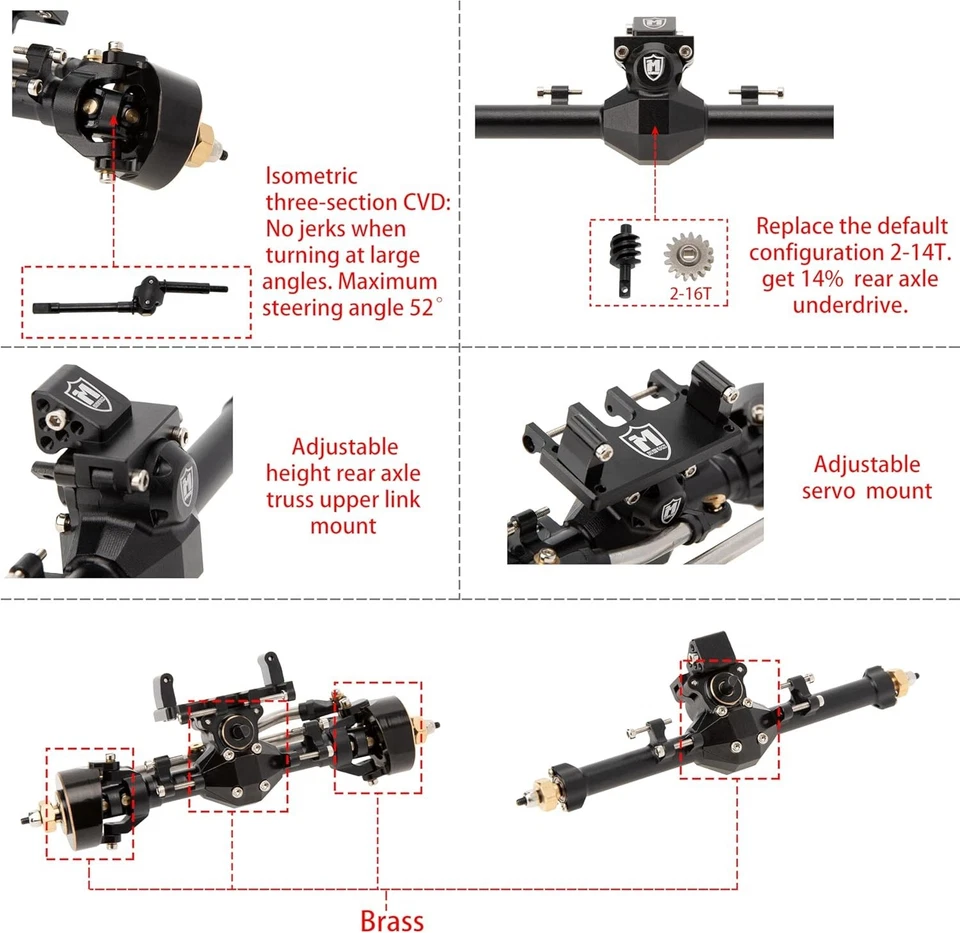 Isometric three-section CVD: No jerks when turning at large angles. Maximum steering angle 52°

2-16T

Replace the default configuration 2-14T. get 14% rear axle underdrive.

Adjustable height rear axle truss upper link mount

Adjustable servo mount

Brass