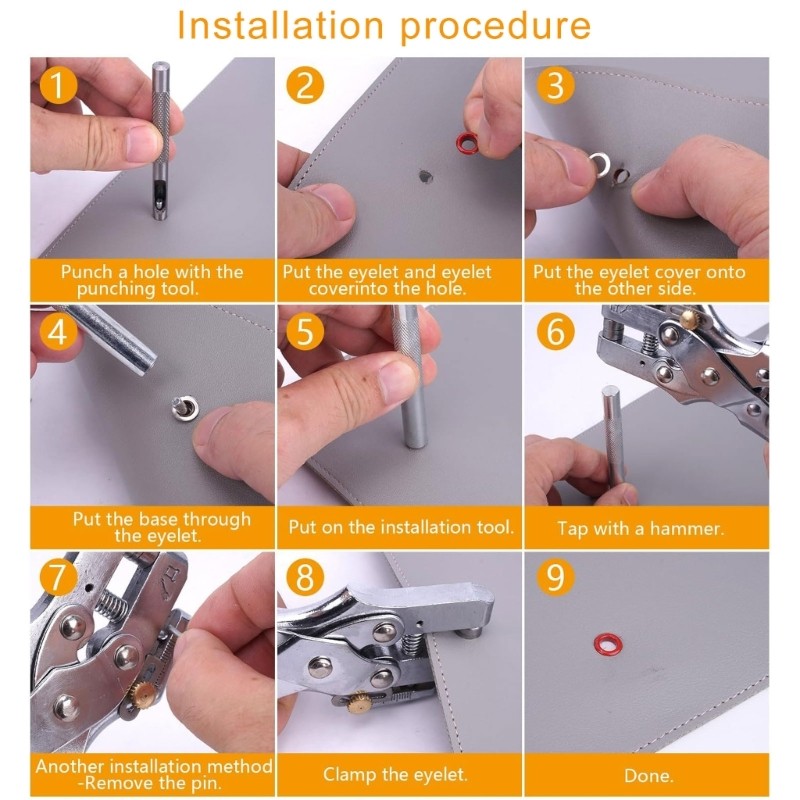 Installation procedure

1
Punch a hole with the punching tool.

2
Put the eyelet and eyelet coverinto the hole.

3
Put the eyelet cover onto the other side.

4
Put the base through the eyelet.

5
Put on the installation tool.

6
Tap with a hammer.

7
Another installation method -Remove the pin.

8
Clamp the eyelet.

9
Done.