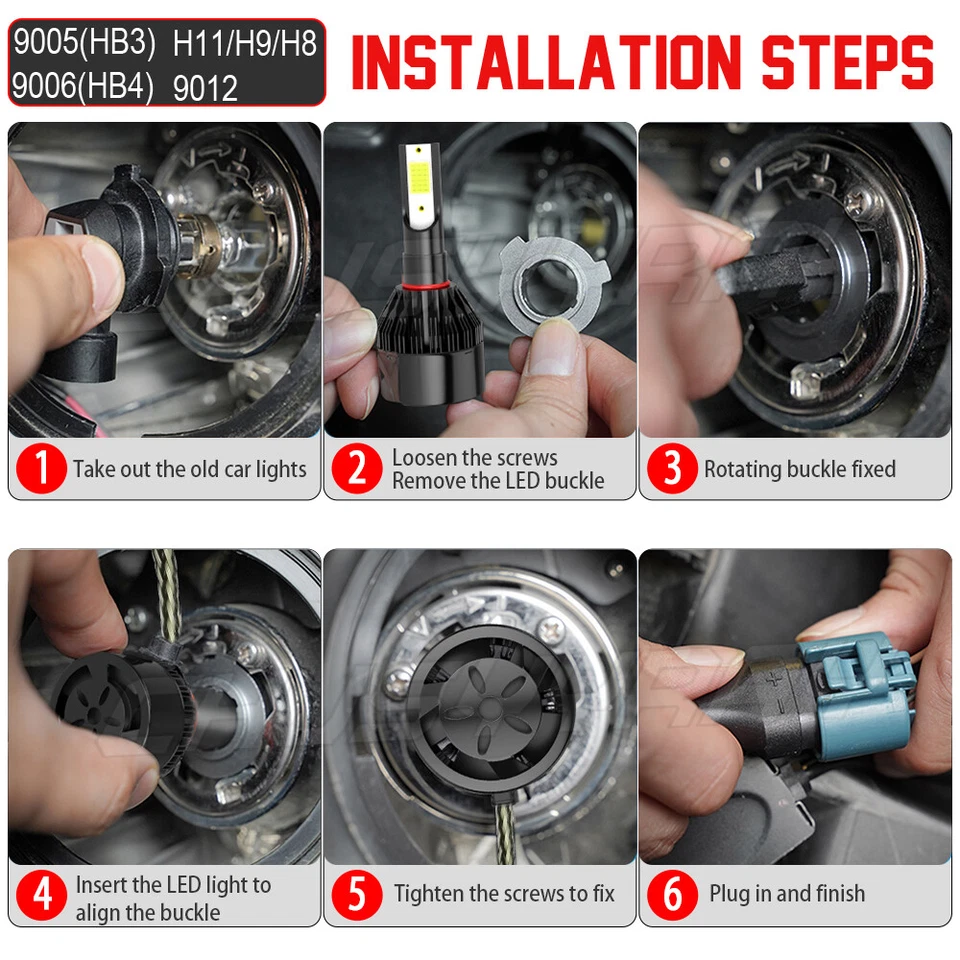 9005(HB3) H11/H9/H8
9006(HB4) 9012

INSTALLATION STEPS

1 Take out the old car lights

2 Loosen the screws
Remove the LED buckle

3 Rotating buckle fixed

4 Insert the LED light to align the buckle

5 Tighten the screws to fix

6 Plug in and finish