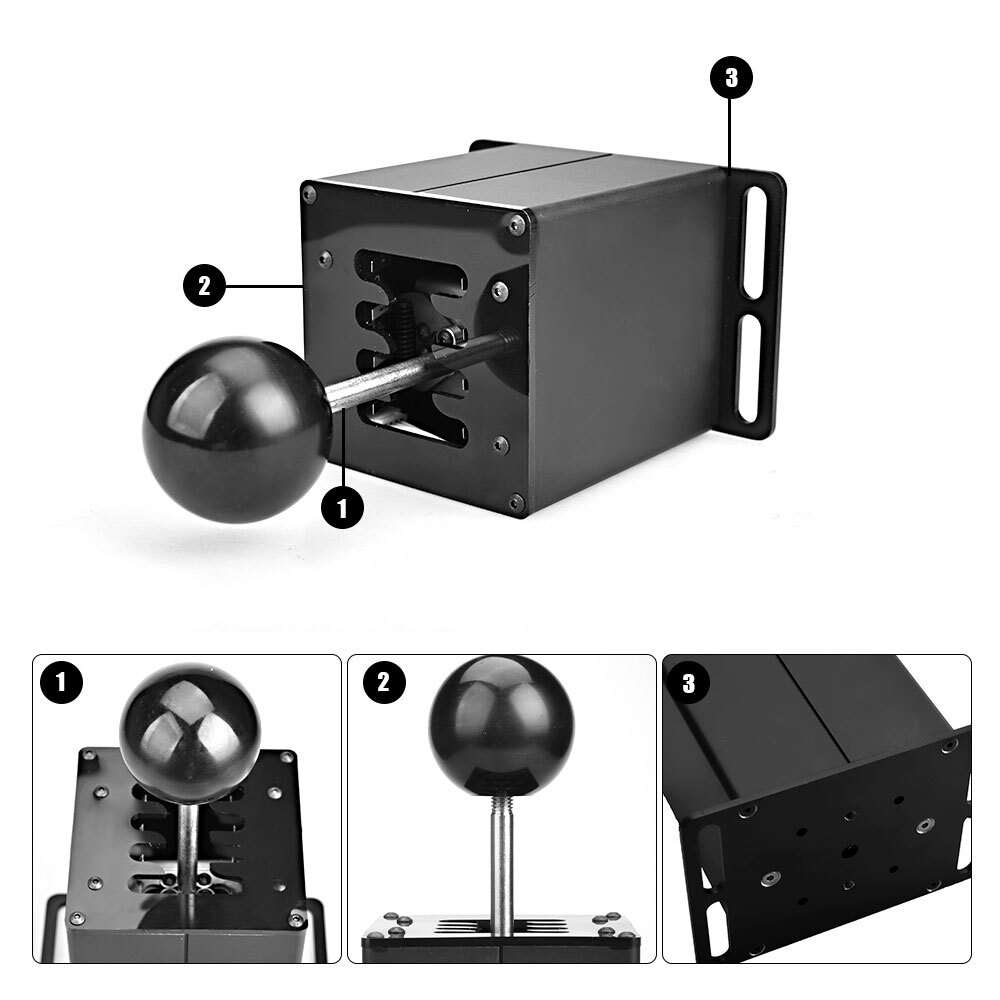 3
2
1
1
2
3