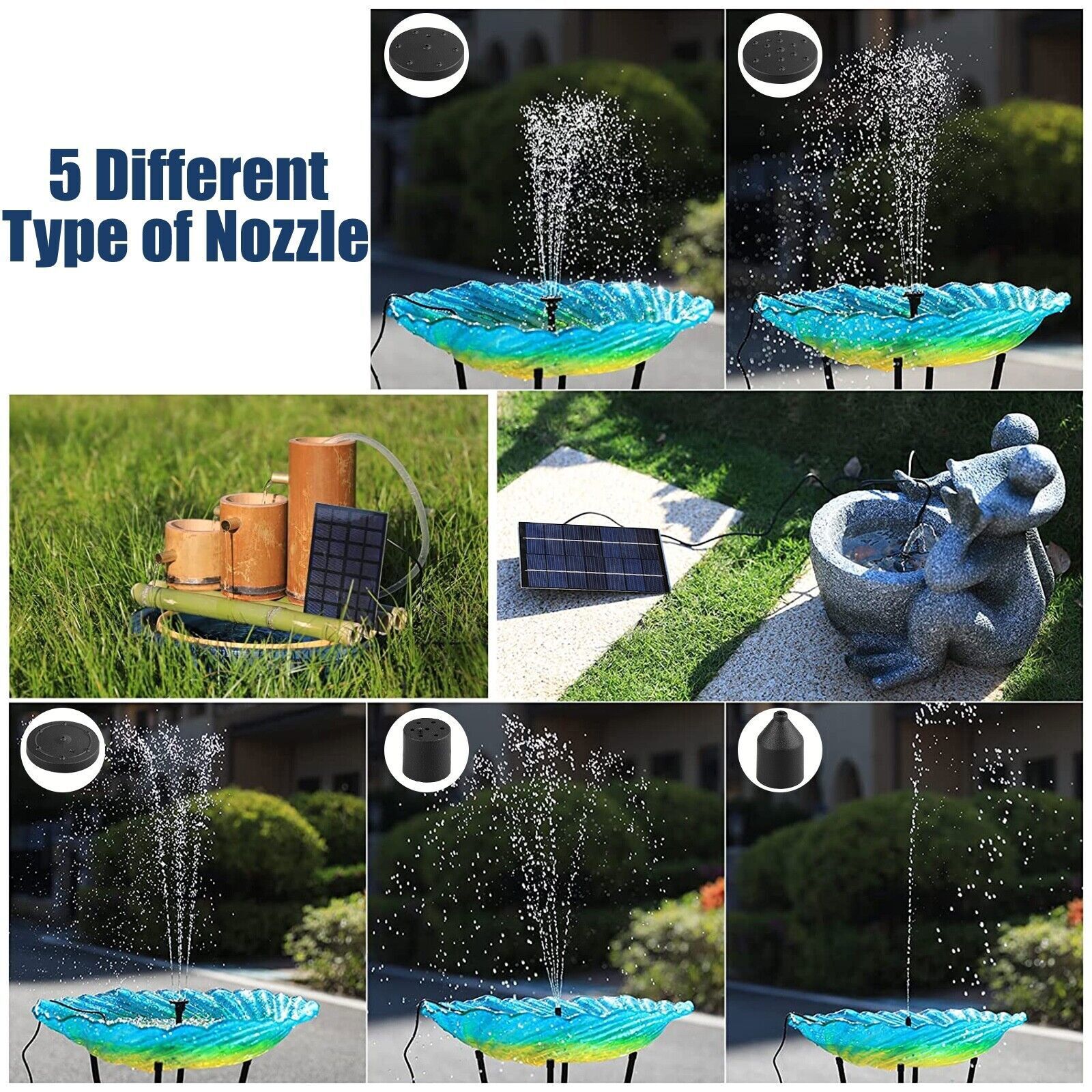 5 Different
Type of Nozzle