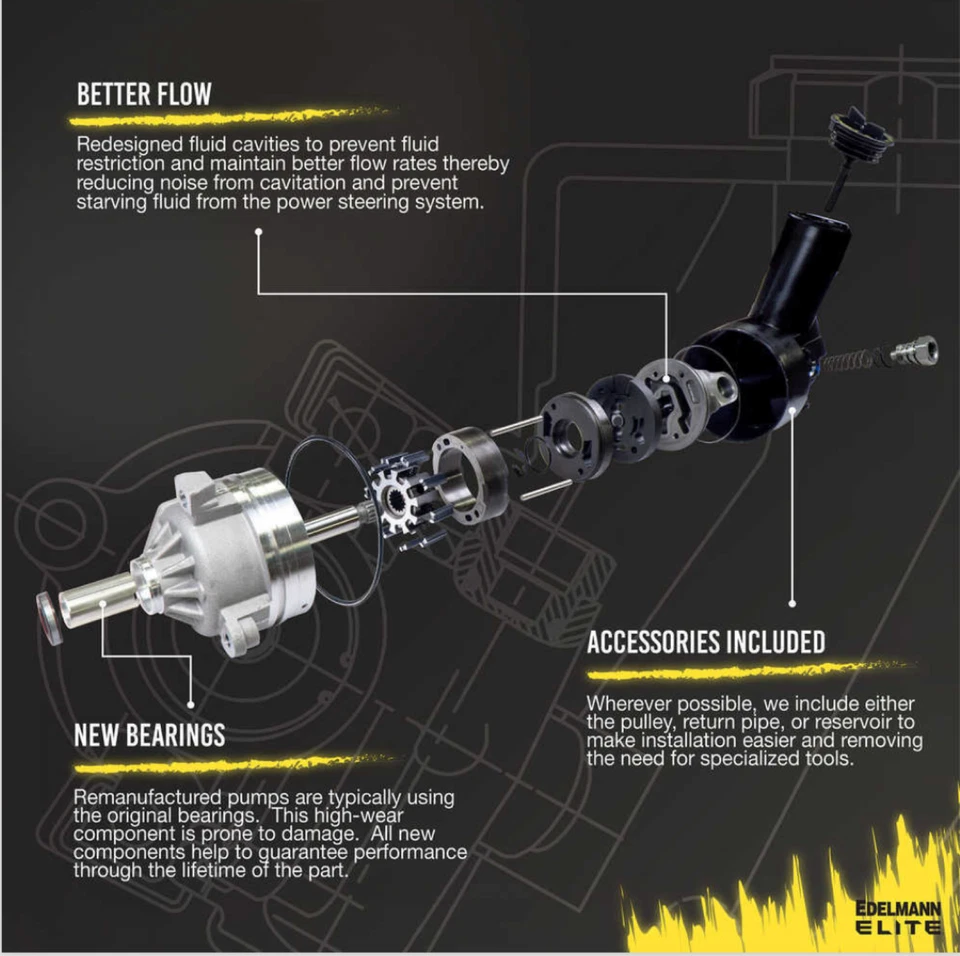 BETTER FLOW

Redesigned fluid cavities to prevent fluid restriction and maintain better flow rates thereby reducing noise from cavitation and prevent starving fluid from the power steering system.

ACCESSORIES INCLUDED

Wherever possible, we include either the pulley, return pipe, or reservoir to make installation easier and removing the need for specialized tools.

NEW BEARINGS

Remanufactured pumps are typically using the original bearings. This high-wear component is prone to damage. All new components help to guarantee performance through the lifetime of the part.

EDELMANN ELITE