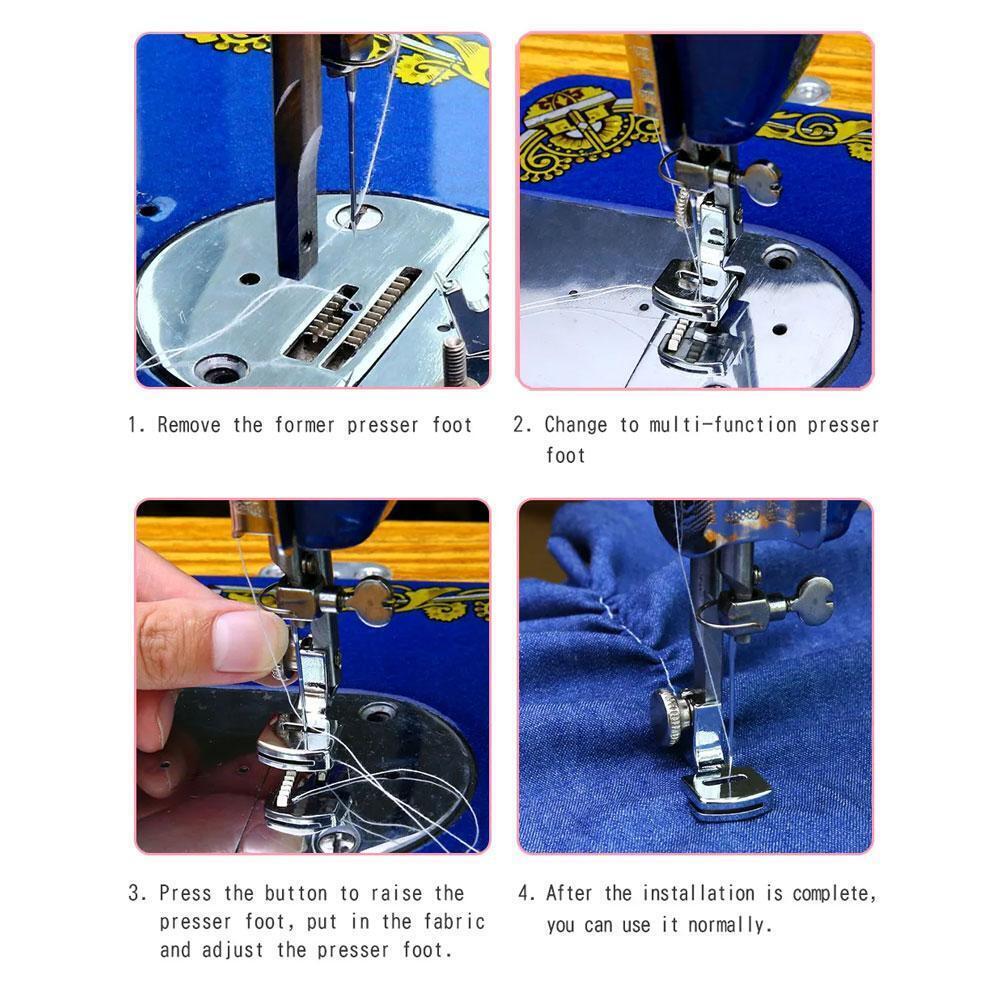 1. Remove the former presser foot

2. Change to multi-function presser foot

3. Press the button to raise the presser foot, put in the fabric and adjust the presser foot.

4. After the installation is complete, you can use it normally.