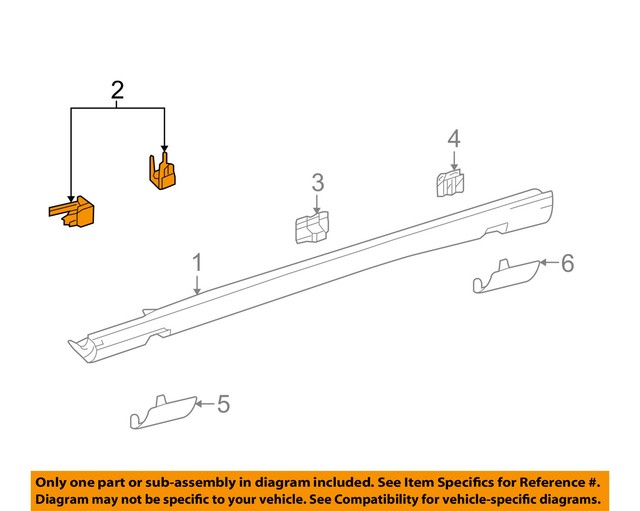 2

4

3

1

6

5

Only one part or sub-assembly in diagram included. See Item Specifics for Reference #. Diagram may not be specific to your vehicle. See Compatibility for vehicle-specific diagrams.