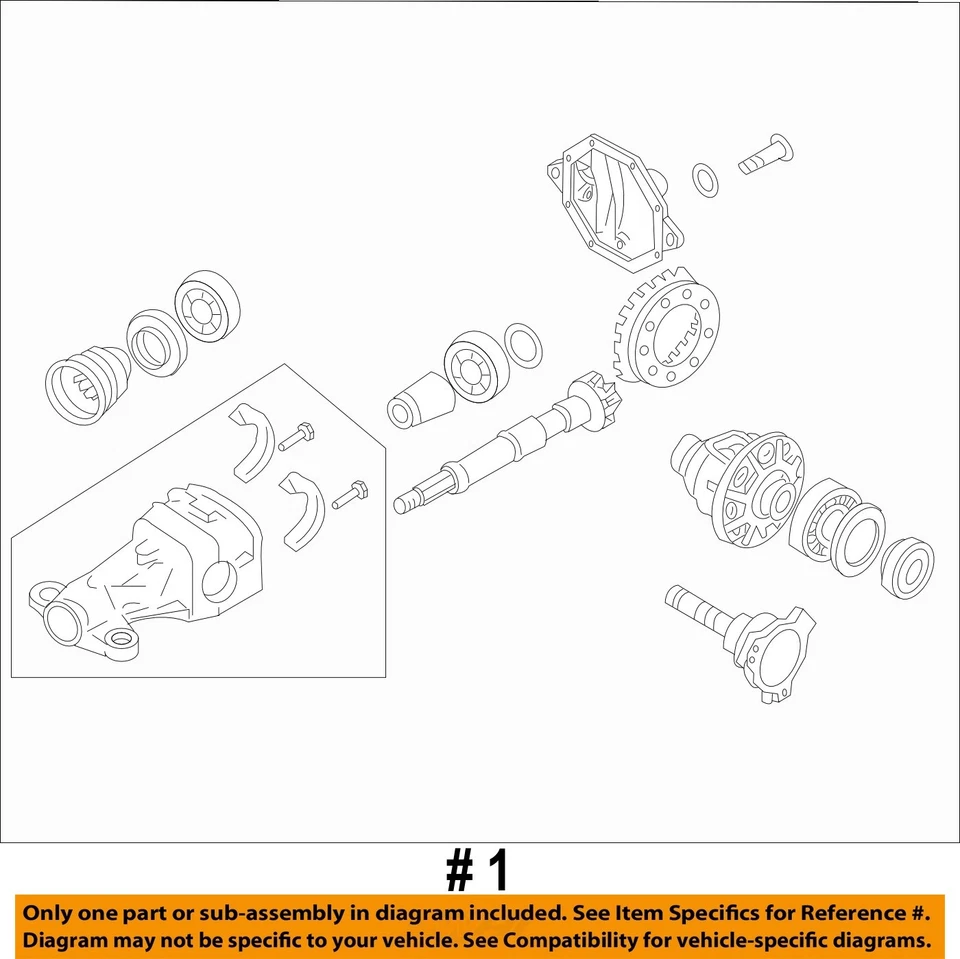 # 1

Only one part or sub-assembly in diagram included. See Item Specifics for Reference #. Diagram may not be specific to your vehicle. See Compatibility for vehicle-specific diagrams.