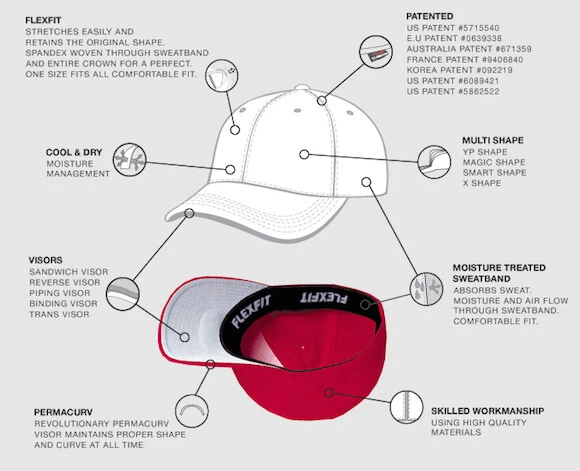 FLEXFIT
STRETCHES EASILY AND RETAINS THE ORIGINAL SHAPE. SPANDEX WOVEN THROUGH SWEATBAND AND ENTIRE CROWN FOR A PERFECT. ONE SIZE FITS ALL COMFORTABLE FIT.

PATENTED
US PATENT #5715540
E.U PATENT #0639338
AUSTRALIA PATENT #671359
FRANCE PATENT #9406840
KOREA PATENT #092219
US PATENT #6089421
US PATENT #5862522

COOL & DRY
MOISTURE MANAGEMENT

MULTI SHAPE
YP SHAPE
MAGIC SHAPE
SMART SHAPE
X SHAPE

VISORS
SANDWICH VISOR
REVERSE VISOR
PIPING VISOR
BINDING VISOR
TRANS VISOR

FLEXFIT FLEXFIT

MOISTURE TREATED SWEATBAND
ABSORBS SWEAT. MOISTURE AND AIR FLOW THROUGH SWEATBAND. COMFORTABLE FIT.

PERMACURV
REVOLUTIONARY PERMACURV VISOR MAINTAINS PROPER SHAPE AND CURVE AT ALL TIME

SKILLED WORKMANSHIP
USING HIGH QUALITY MATERIALS