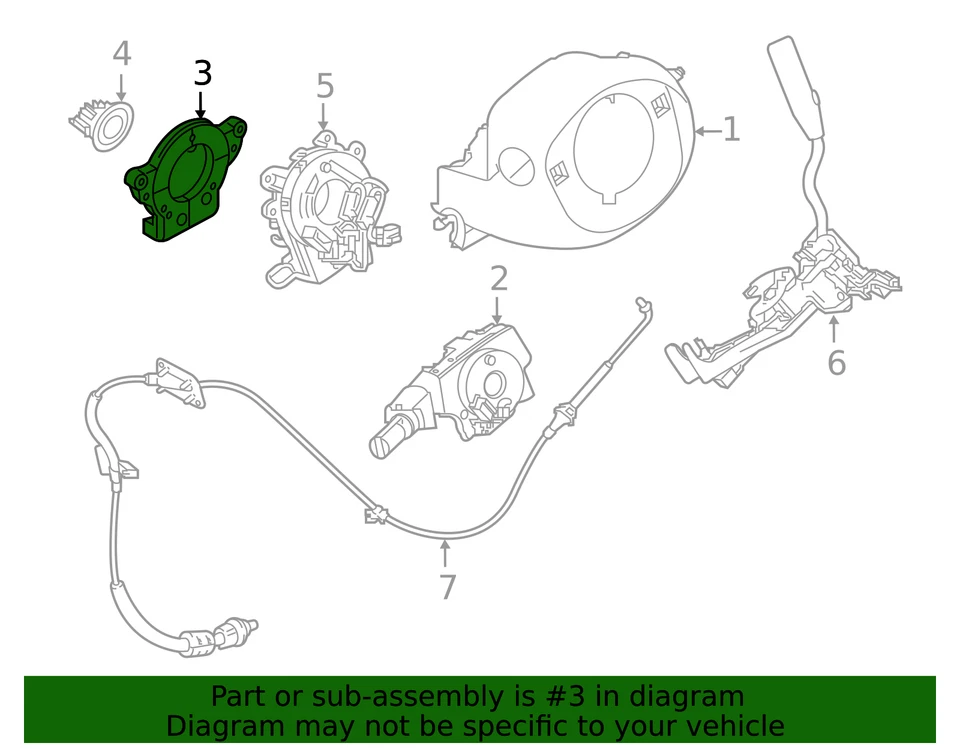 4
3
5
1
2
6
7

Part or sub-assembly is #3 in diagram
Diagram may not be specific to your vehicle