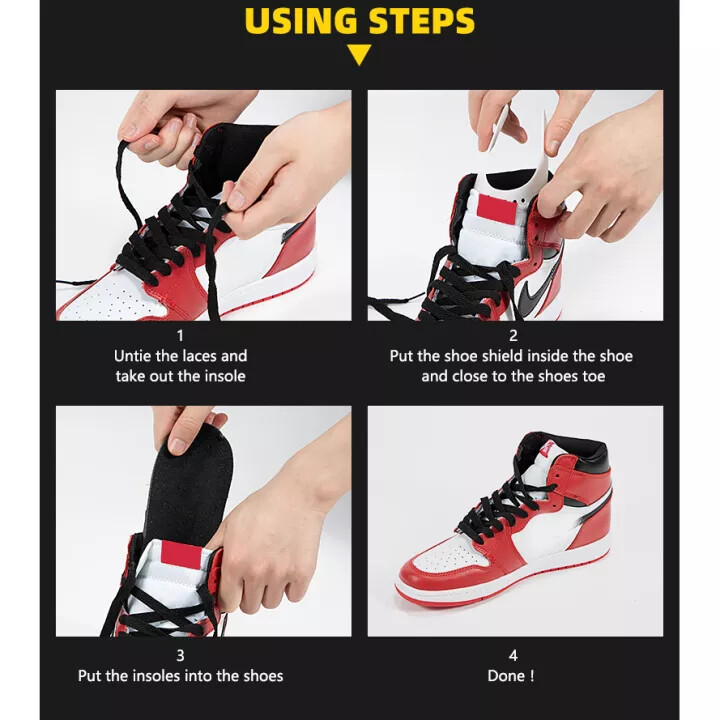 USING STEPS

1
Untie the laces and take out the insole

2
Put the shoe shield inside the shoe and close to the shoes toe

3
Put the insoles into the shoes

4
Done !