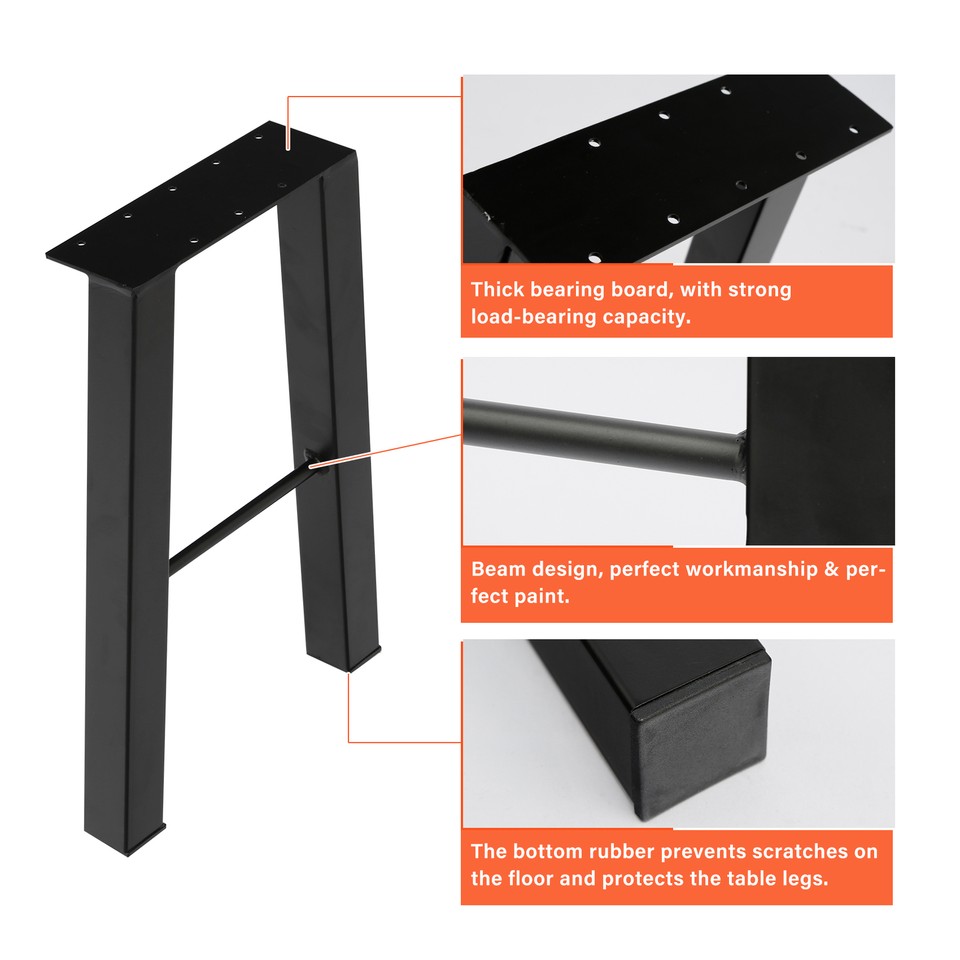 Thick bearing board, with strong load-bearing capacity.

Beam design, perfect workmanship & perfect paint.

The bottom rubber prevents scratches on the floor and protects the table legs.