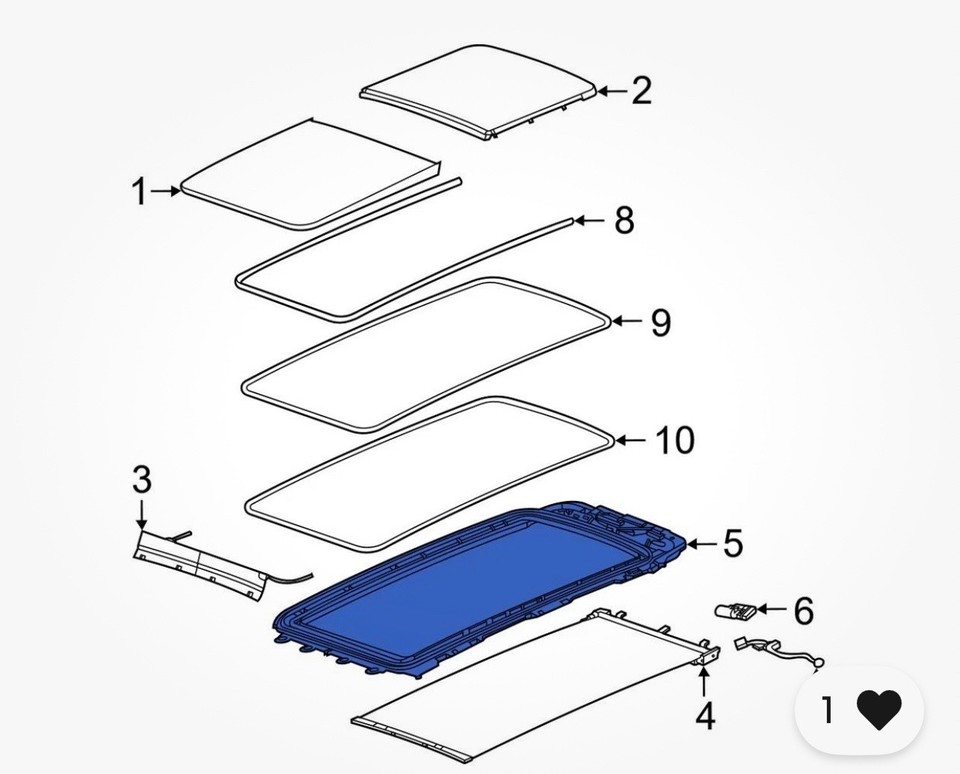 2
1
8
9
10
3
5
6
4
1