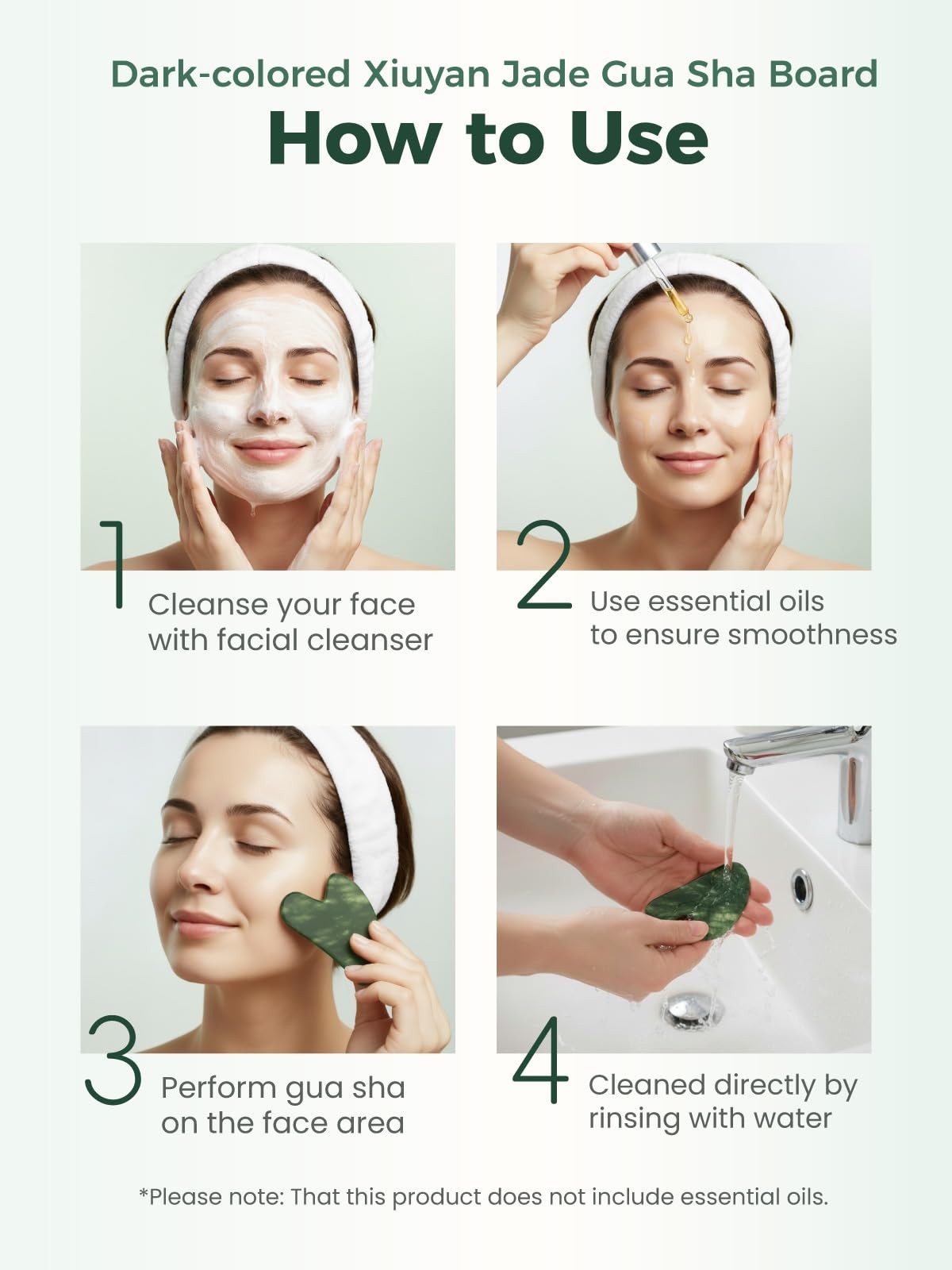 Dark-colored Xiuyan Jade Gua Sha Board

How to Use

1
Cleanse your face with facial cleanser

2
Use essential oils to ensure smoothness

3
Perform gua sha on the face area

4
Cleaned directly by rinsing with water

*Please note: That this product does not include essential oils.