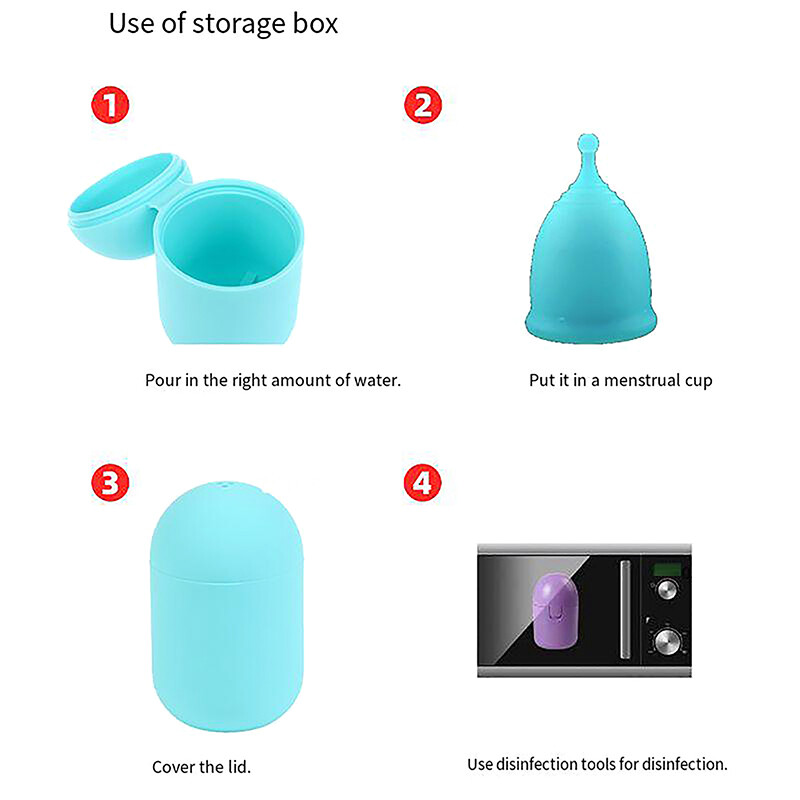 Use of storage box

1

Pour in the right amount of water.

2

Put it in a menstrual cup

3

Cover the lid.

4

Use disinfection tools for disinfection.