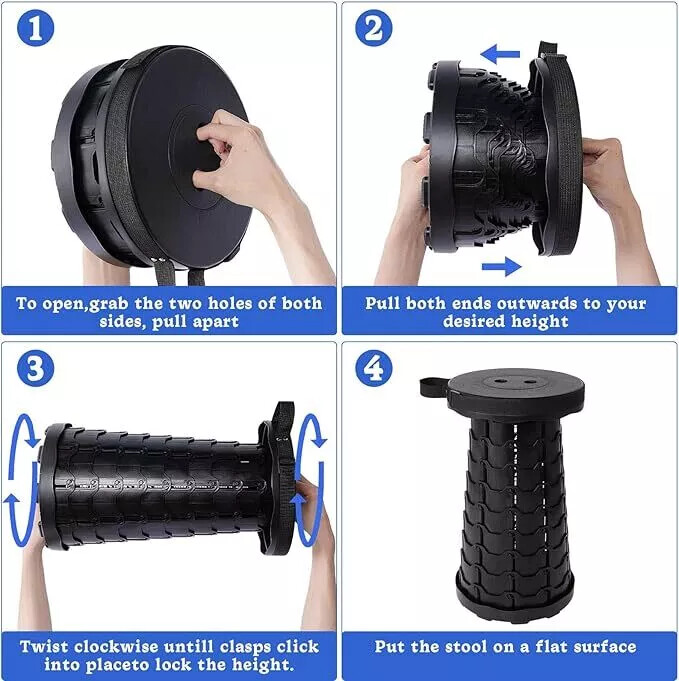 1

To open,grab the two holes of both sides, pull apart

2

Pull both ends outwards to your desired height

3

Twist clockwise untill clasps click into placeto lock the height.

4

Put the stool on a flat surface