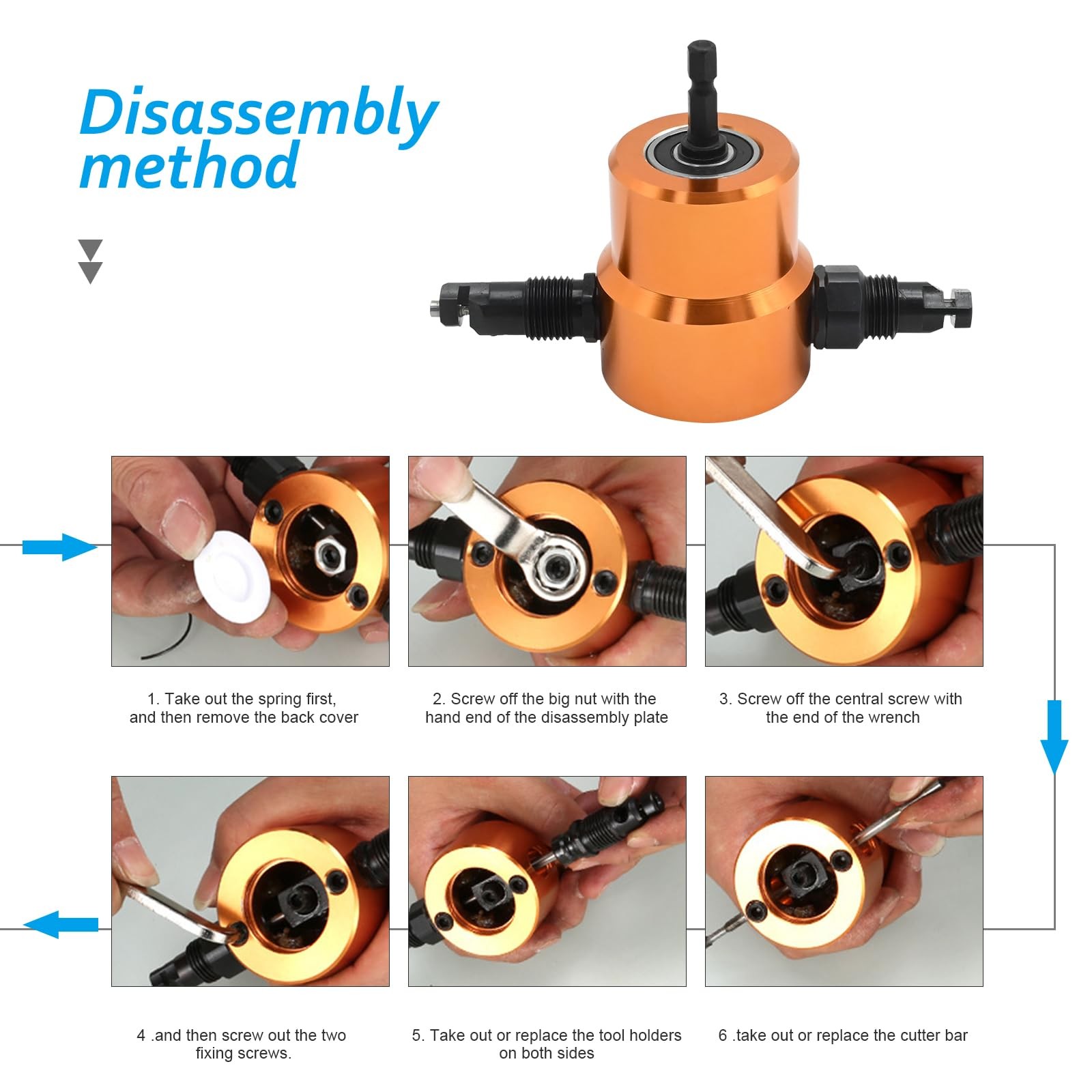 Disassembly method

1. Take out the spring first, and then remove the back cover

2. Screw off the big nut with the hand end of the disassembly plate

3. Screw off the central screw with the end of the wrench

4 .and then screw out the two fixing screws.

5. Take out or replace the tool holders on both sides

6 .take out or replace the cutter bar