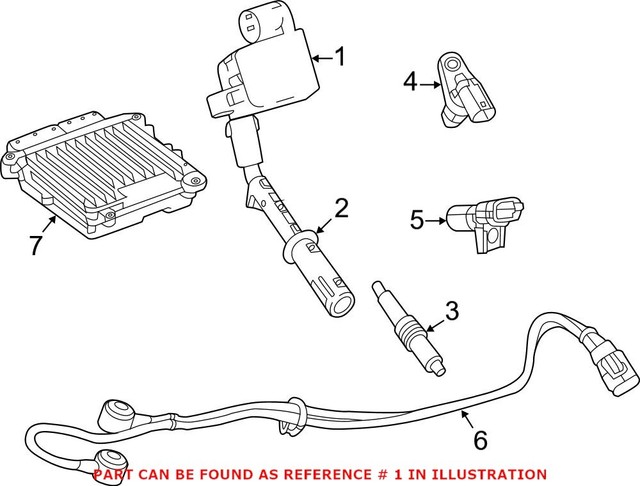 1
4
7
2
5
3
6
PART CAN BE FOUND AS REFERENCE # 1 IN ILLUSTRATION