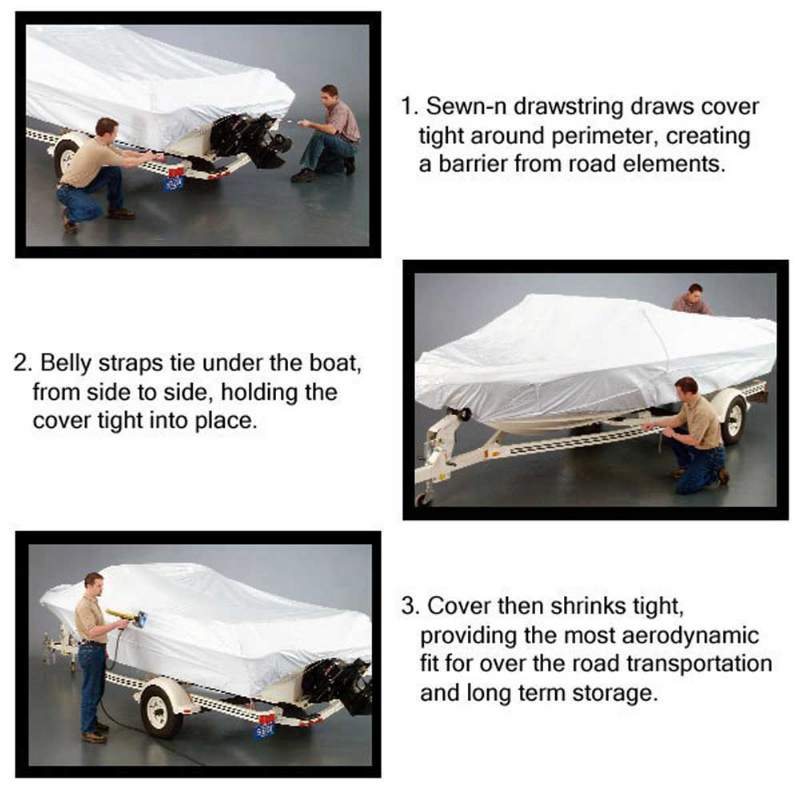 1. Sewn-n drawstring draws cover tight around perimeter, creating a barrier from road elements.

2. Belly straps tie under the boat, from side to side, holding the cover tight into place.

3. Cover then shrinks tight, providing the most aerodynamic fit for over the road transportation and long term storage.