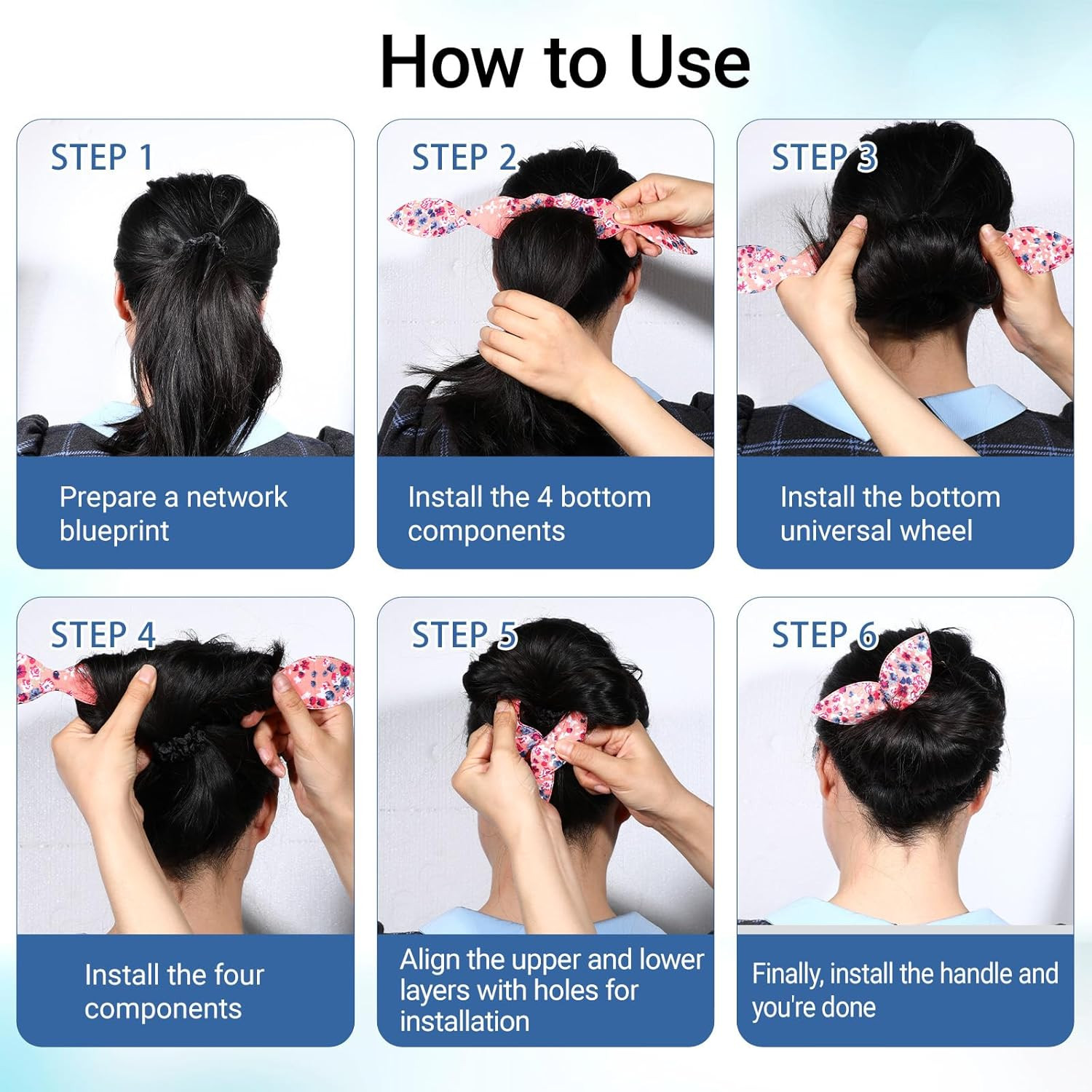 How to Use

STEP 1

Prepare a network blueprint

STEP 2

Install the 4 bottom components

STEP 3

Install the bottom universal wheel

STEP 4

Install the four components

STEP 5

Align the upper and lower layers with holes for installation

STEP 6

Finally, install the handle and you're done