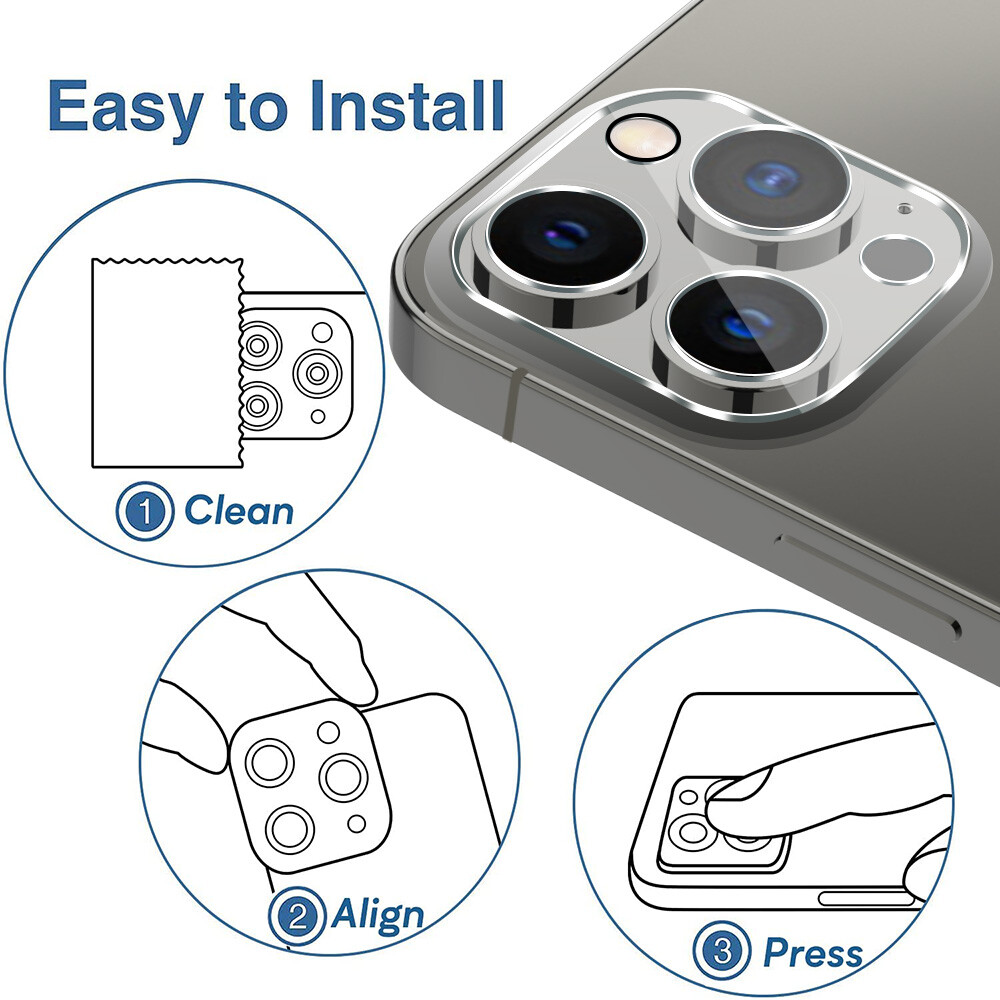 Easy to Install

1 Clean

2 Align

3 Press