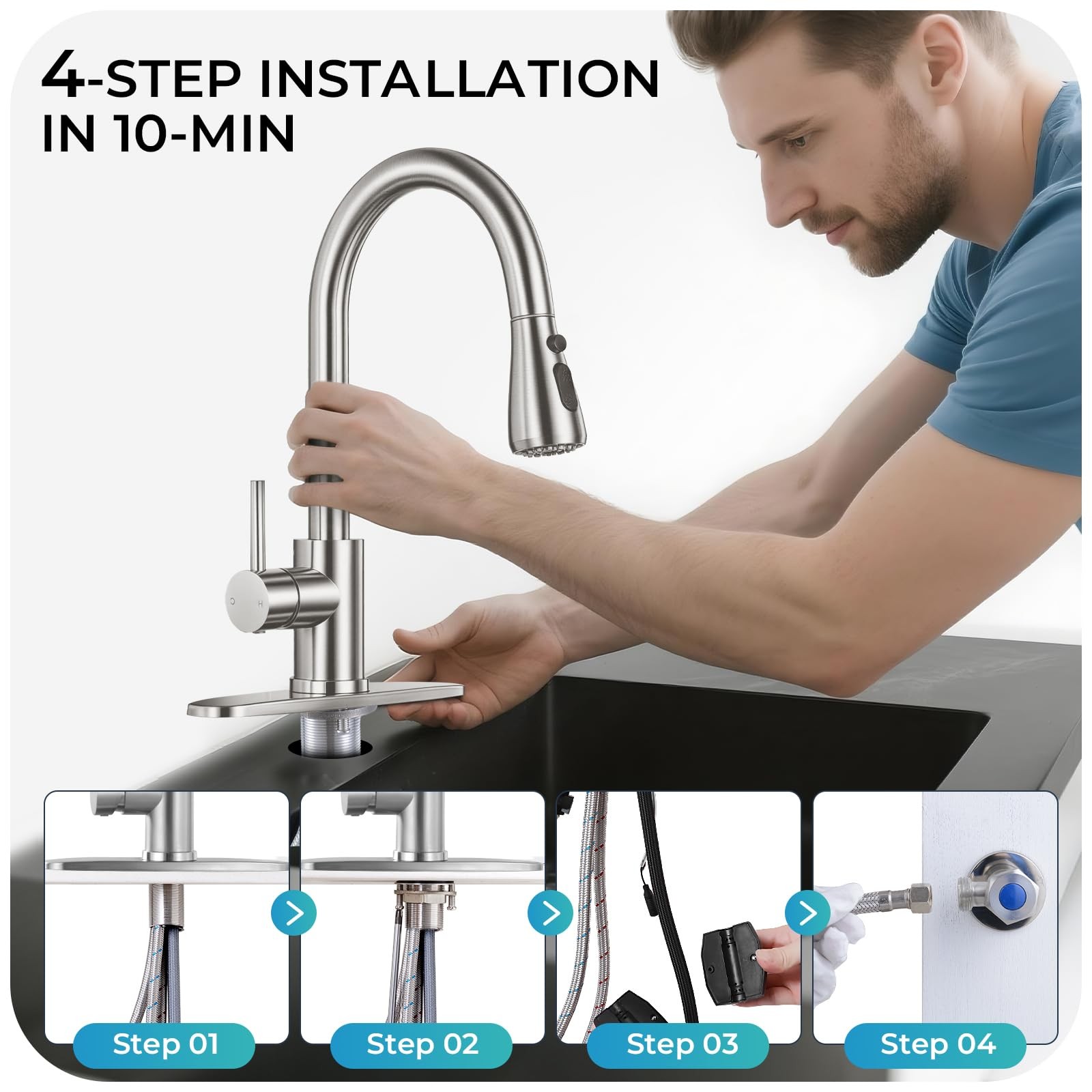 4-STEP INSTALLATION IN 10-MIN

C H

Step 01

Step 02

Step 03

Step 04