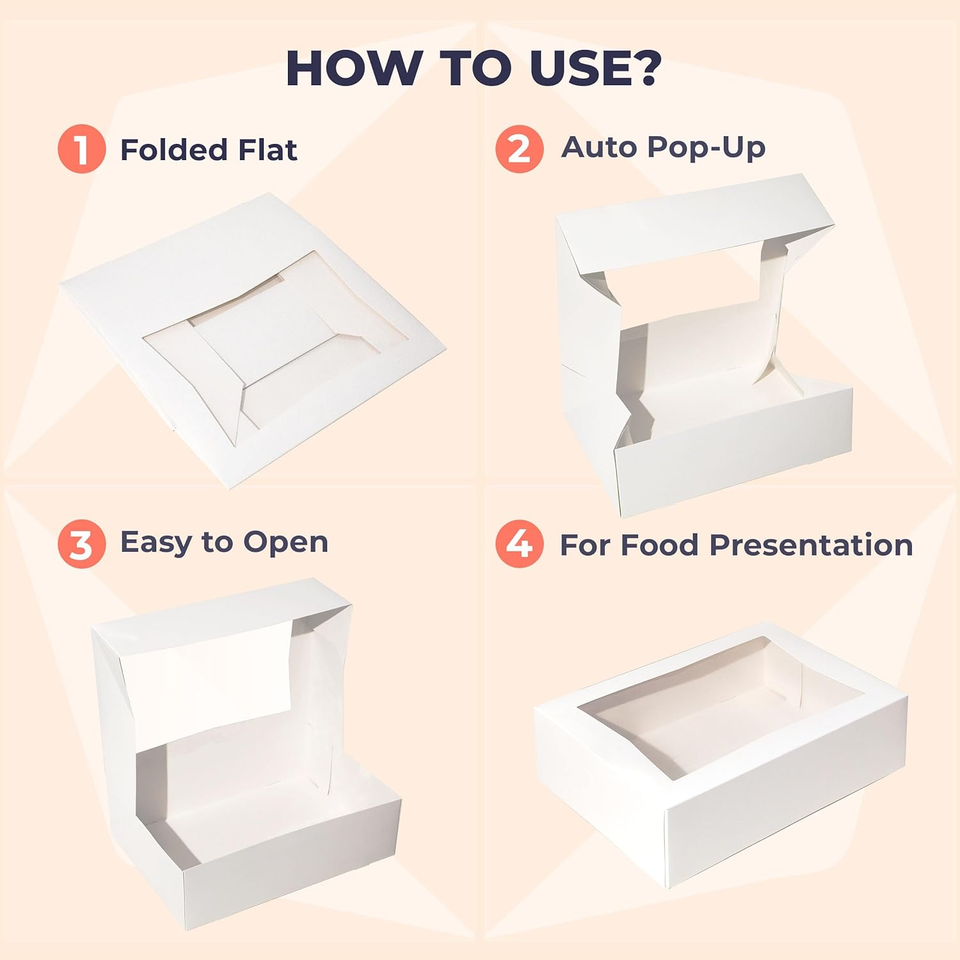 HOW TO USE?

1 Folded Flat

2 Auto Pop-Up

3 Easy to Open

4 For Food Presentation