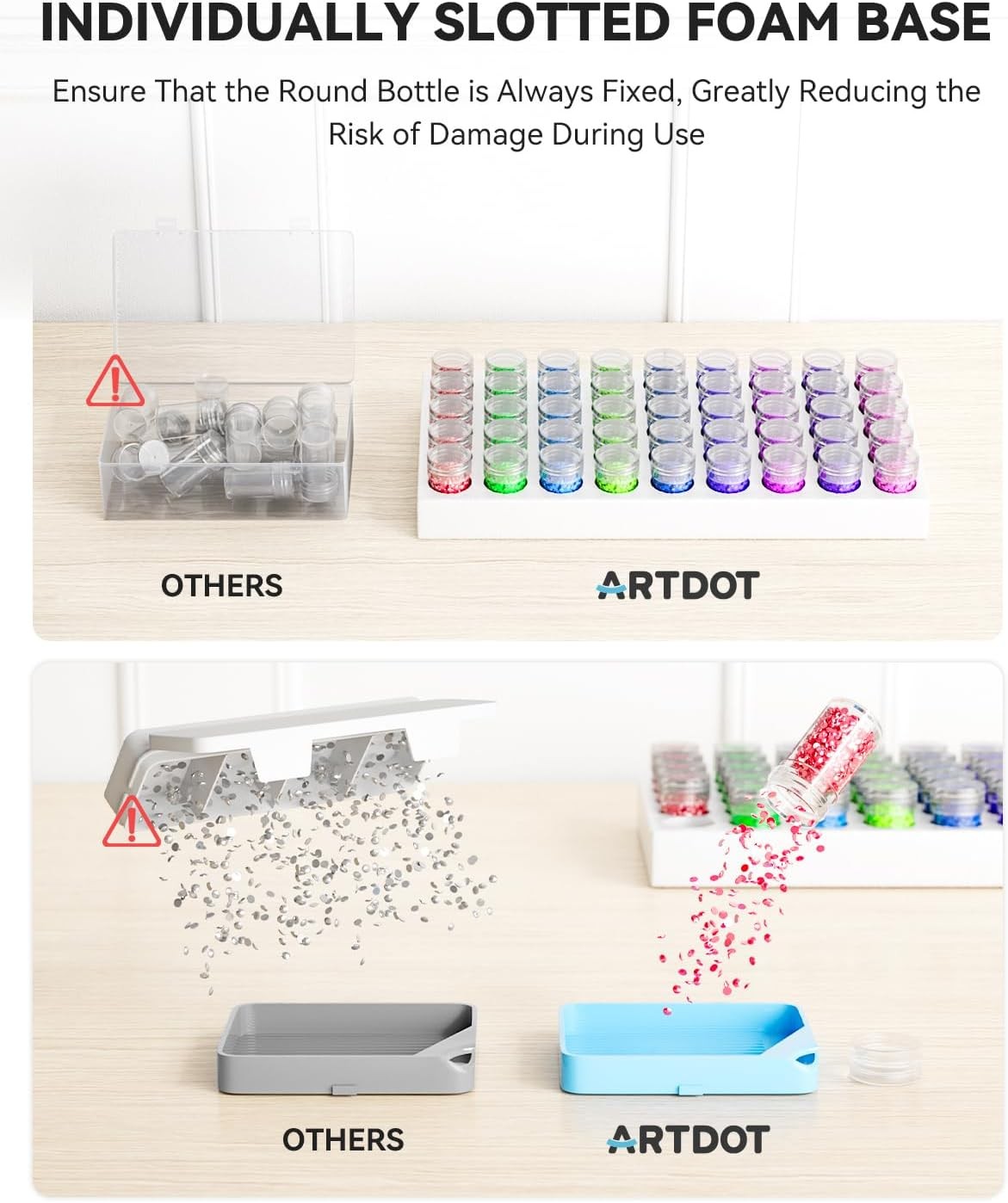 INDIVIDUALLY SLOTTED FOAM BASE

Ensure That the Round Bottle is Always Fixed, Greatly Reducing the Risk of Damage During Use

OTHERS

ARTDOT

OTHERS

ARTDOT