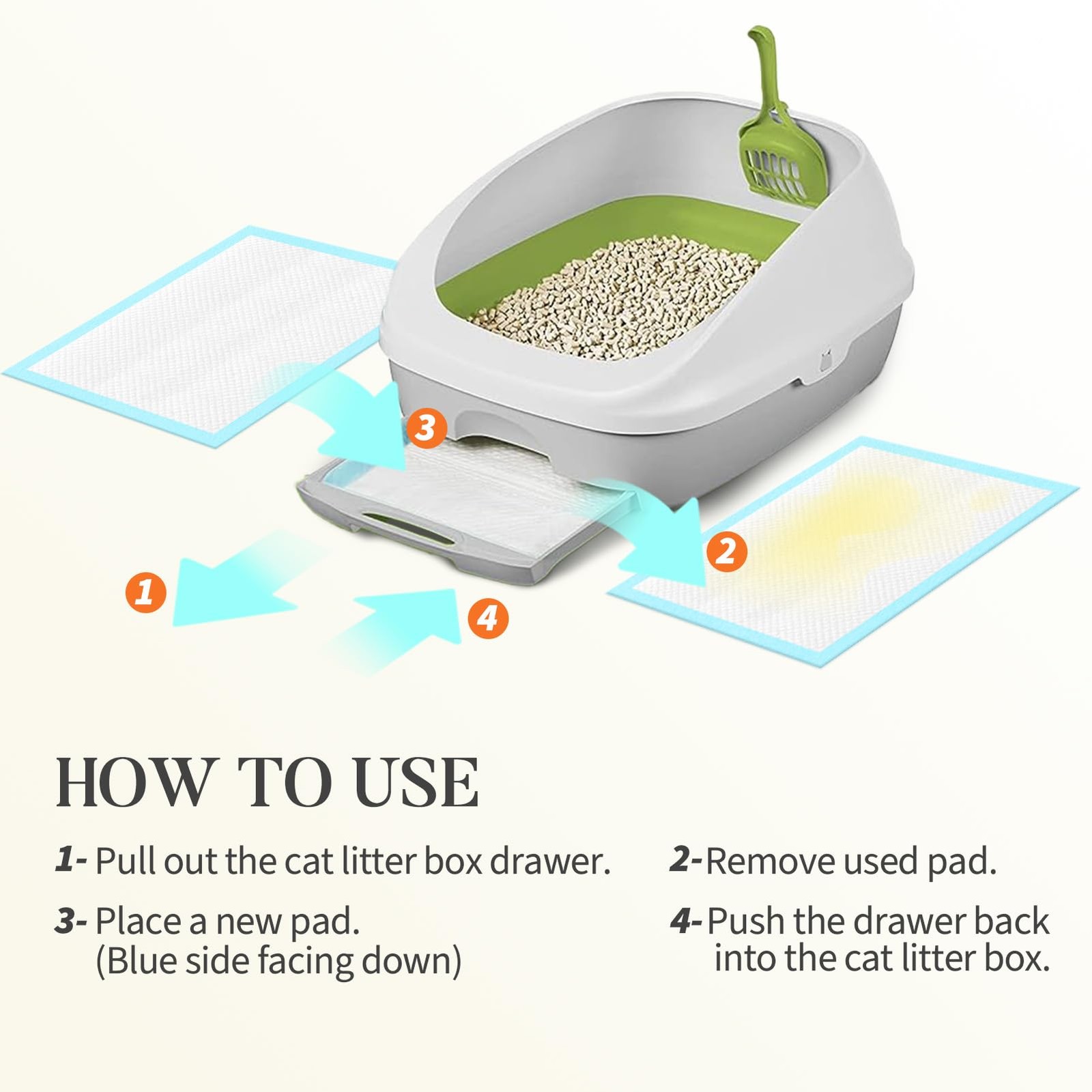 3

2

1

4

HOW TO USE

1- Pull out the cat litter box drawer.

2- Remove used pad.

3- Place a new pad. (Blue side facing down)

4- Push the drawer back into the cat litter box.