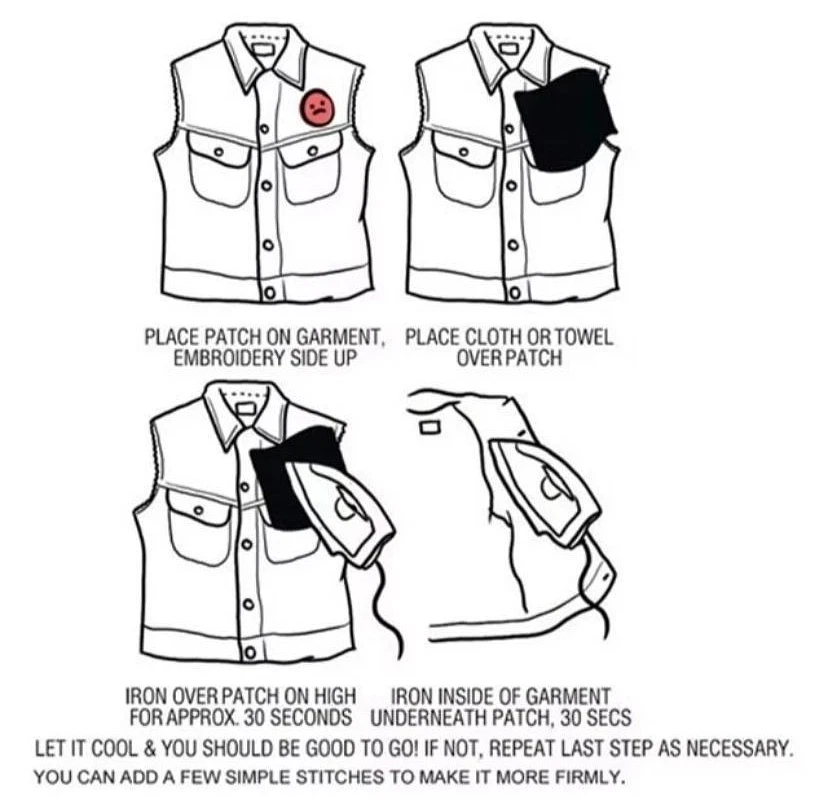 PLACE PATCH ON GARMENT, EMBROIDERY SIDE UP

PLACE CLOTH OR TOWEL OVER PATCH

IRON OVER PATCH ON HIGH FOR APPROX. 30 SECONDS

IRON INSIDE OF GARMENT UNDERNEATH PATCH, 30 SECS

LET IT COOL & YOU SHOULD BE GOOD TO GO! IF NOT, REPEAT LAST STEP AS NECESSARY.

YOU CAN ADD A FEW SIMPLE STITCHES TO MAKE IT MORE FIRMLY.