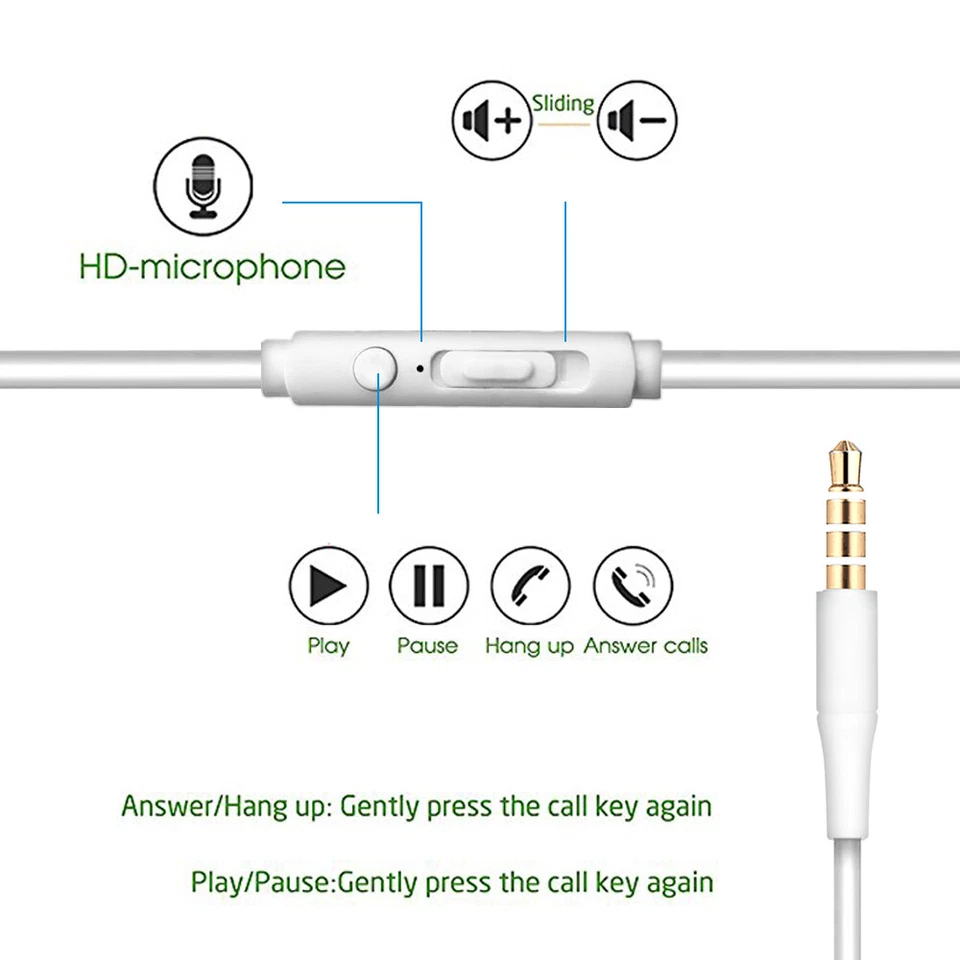 Sliding

HD-microphone

Play Pause Hang up Answer calls

Answer/Hang up: Gently press the call key again

Play/Pause:Gently press the call key again