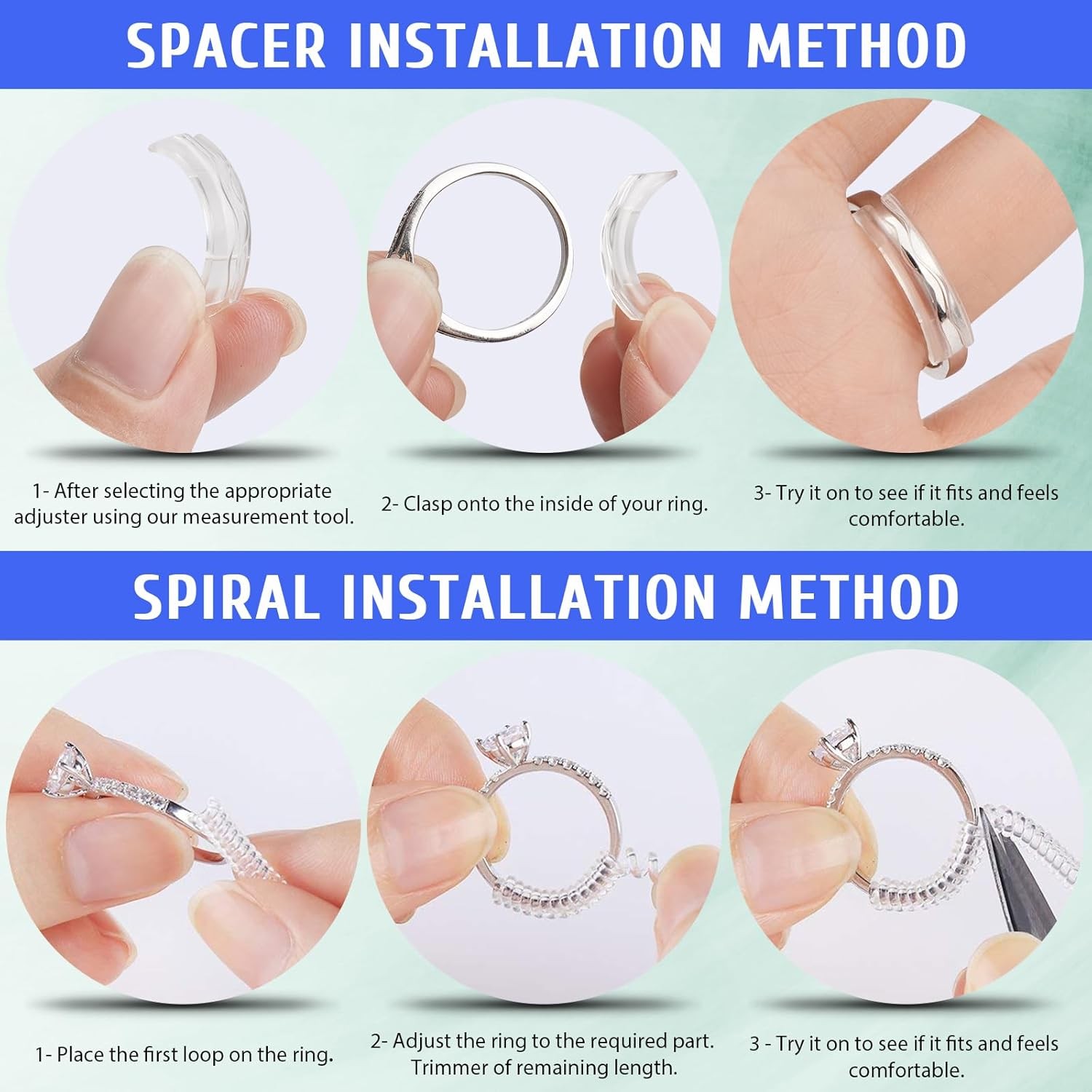 SPACER INSTALLATION METHOD

1- After selecting the appropriate adjuster using our measurement tool.

2- Clasp onto the inside of your ring.

3- Try it on to see if it fits and feels comfortable.

SPIRAL INSTALLATION METHOD

1- Place the first loop on the ring.

2- Adjust the ring to the required part. Trimmer of remaining length.

3 - Try it on to see if it fits and feels comfortable.