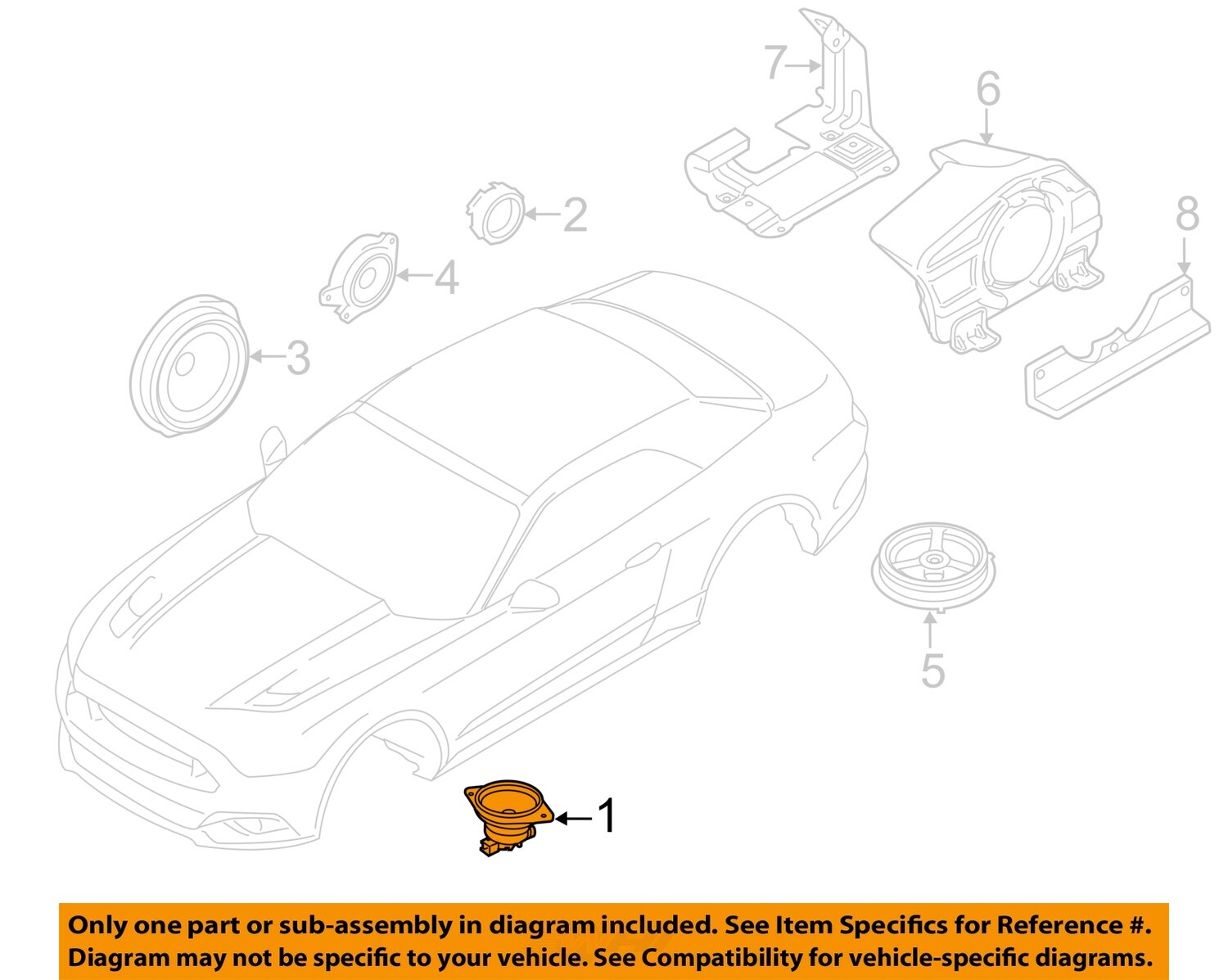 7
6
2
8
4
3
5
1

Only one part or sub-assembly in diagram included. See Item Specifics for Reference #. Diagram may not be specific to your vehicle. See Compatibility for vehicle-specific diagrams.