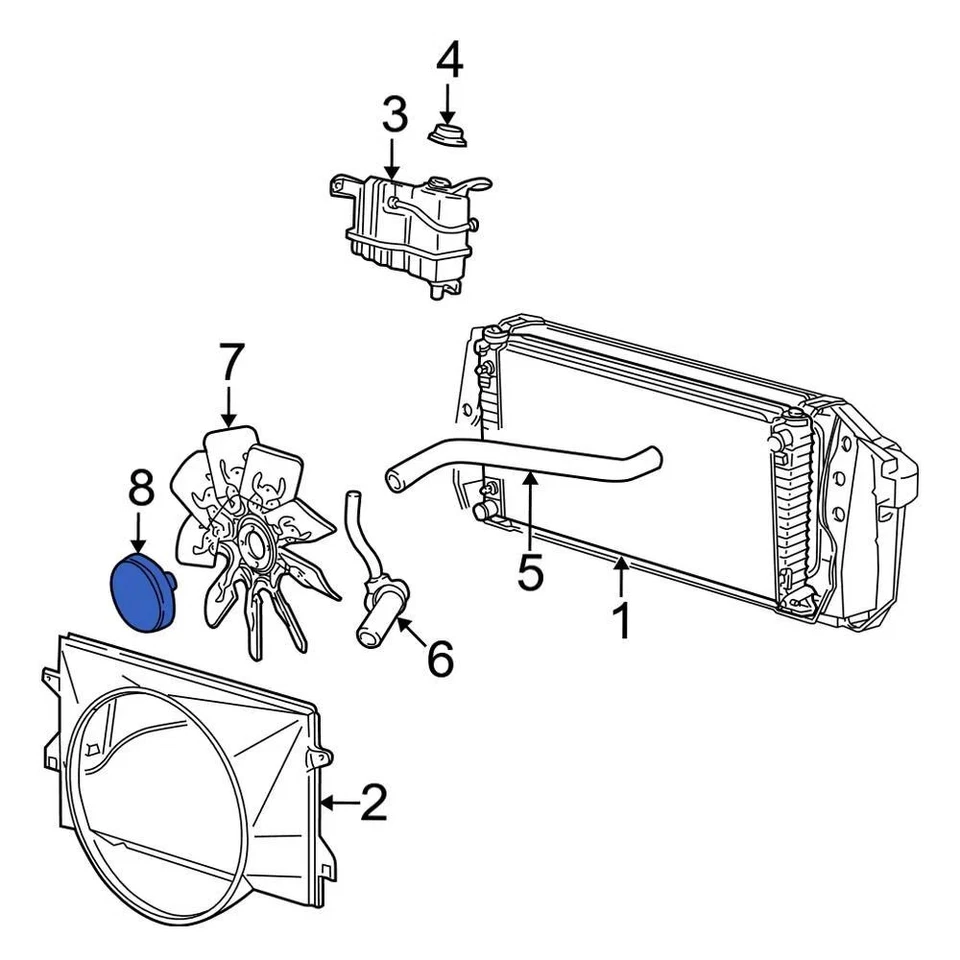 4
3
7
8
5
1
6
2