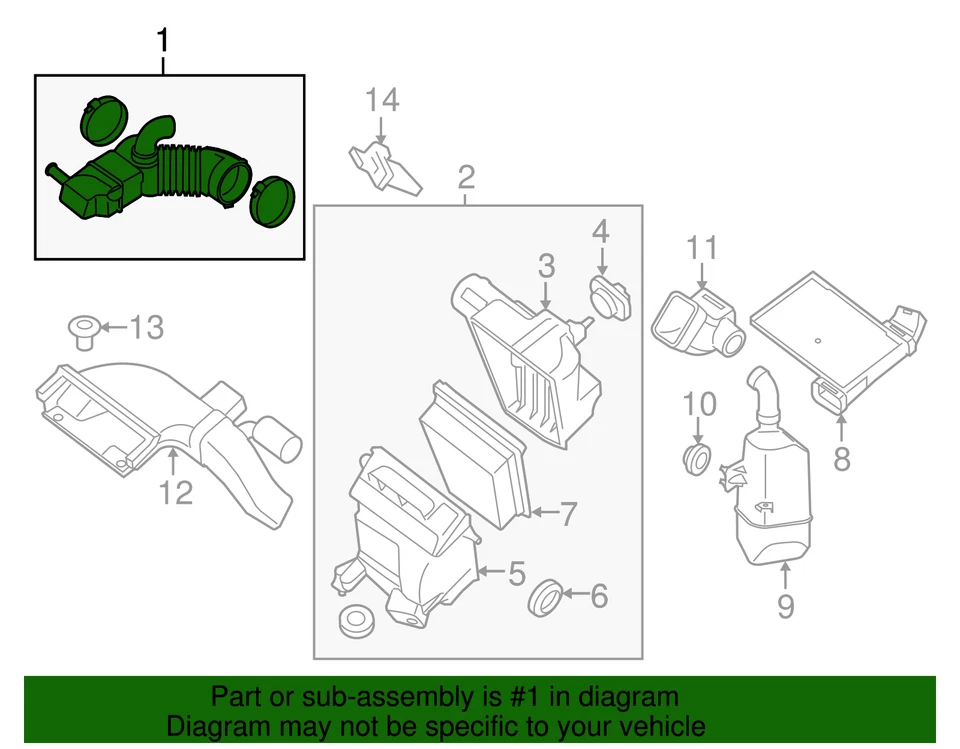 1

14

2

4

3

11

13

10

8

12

7

5

6

9

Part or sub-assembly is #1 in diagram
Diagram may not be specific to your vehicle