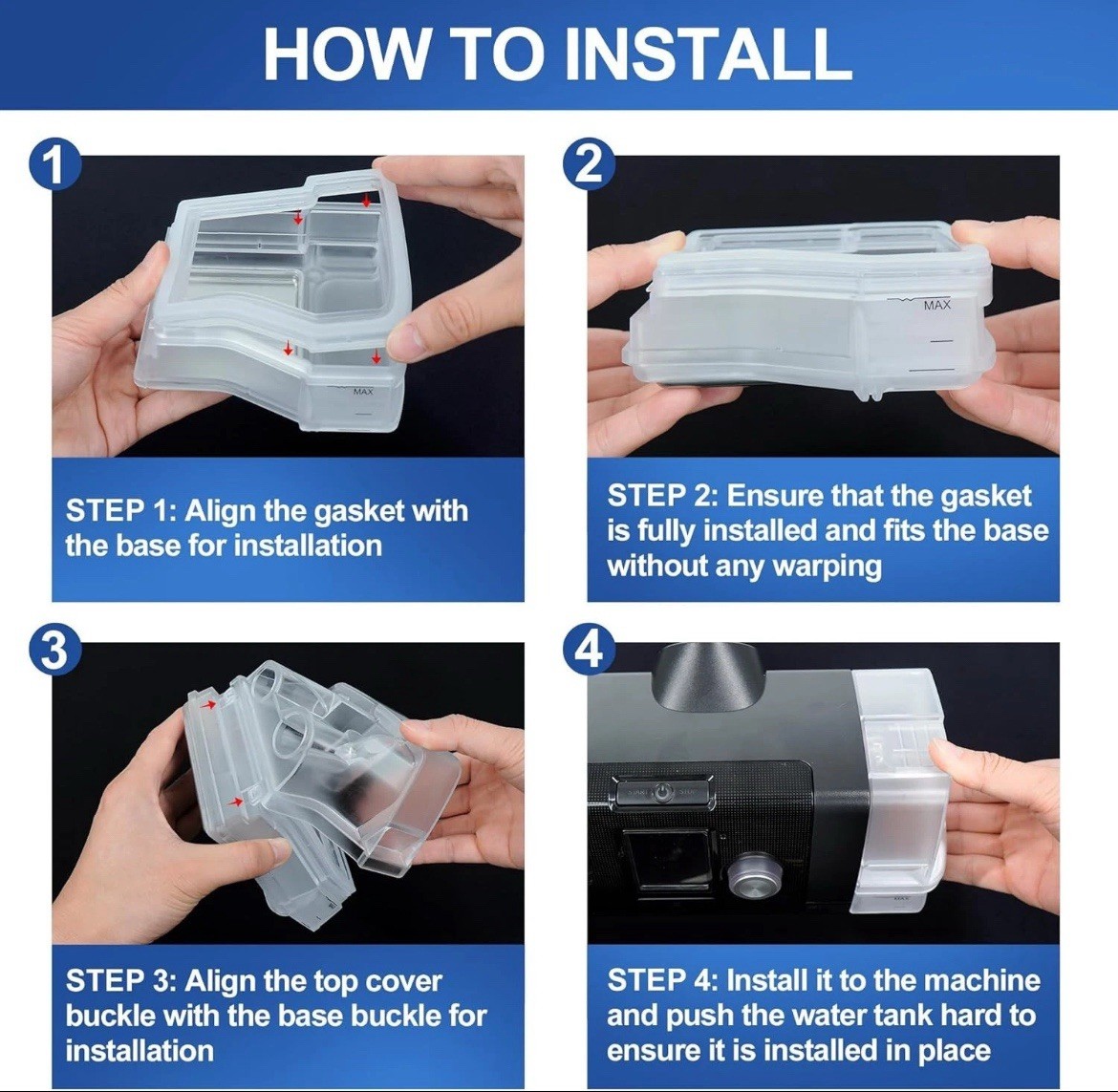 HOW TO INSTALL

1

MAX

STEP 1: Align the gasket with the base for installation

2

MAX

STEP 2: Ensure that the gasket is fully installed and fits the base without any warping

3

STEP 3: Align the top cover buckle with the base buckle for installation

4

STEP 4: Install it to the machine and push the water tank hard to ensure it is installed in place