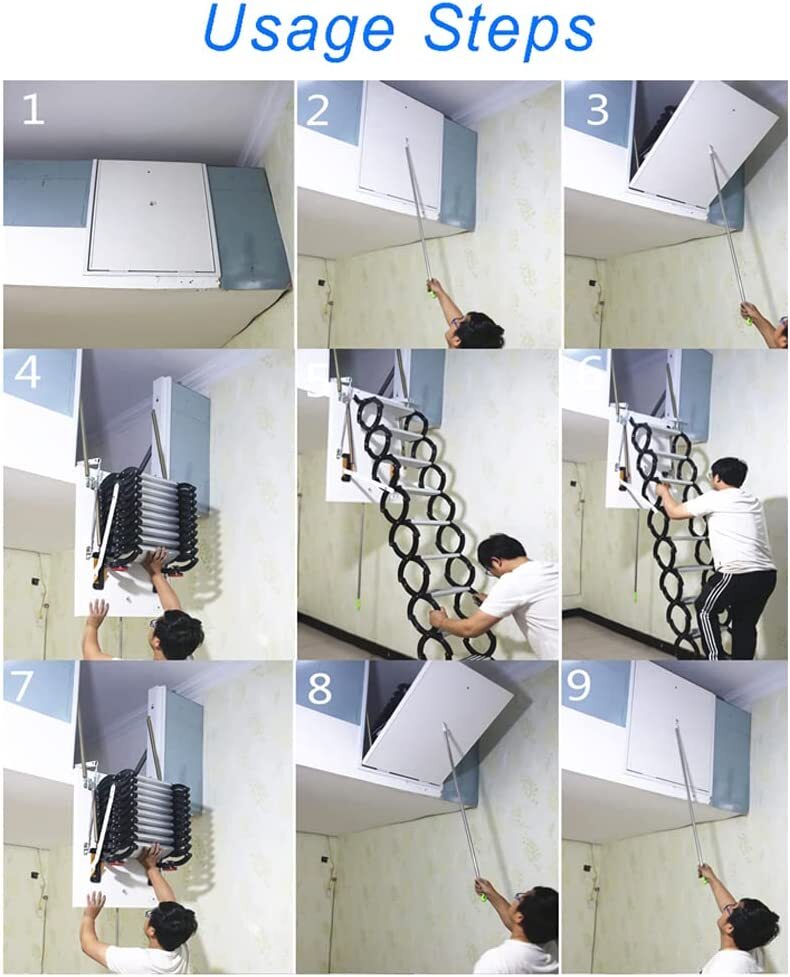 Usage Steps

1

2

3

4

5

6

7

8

9