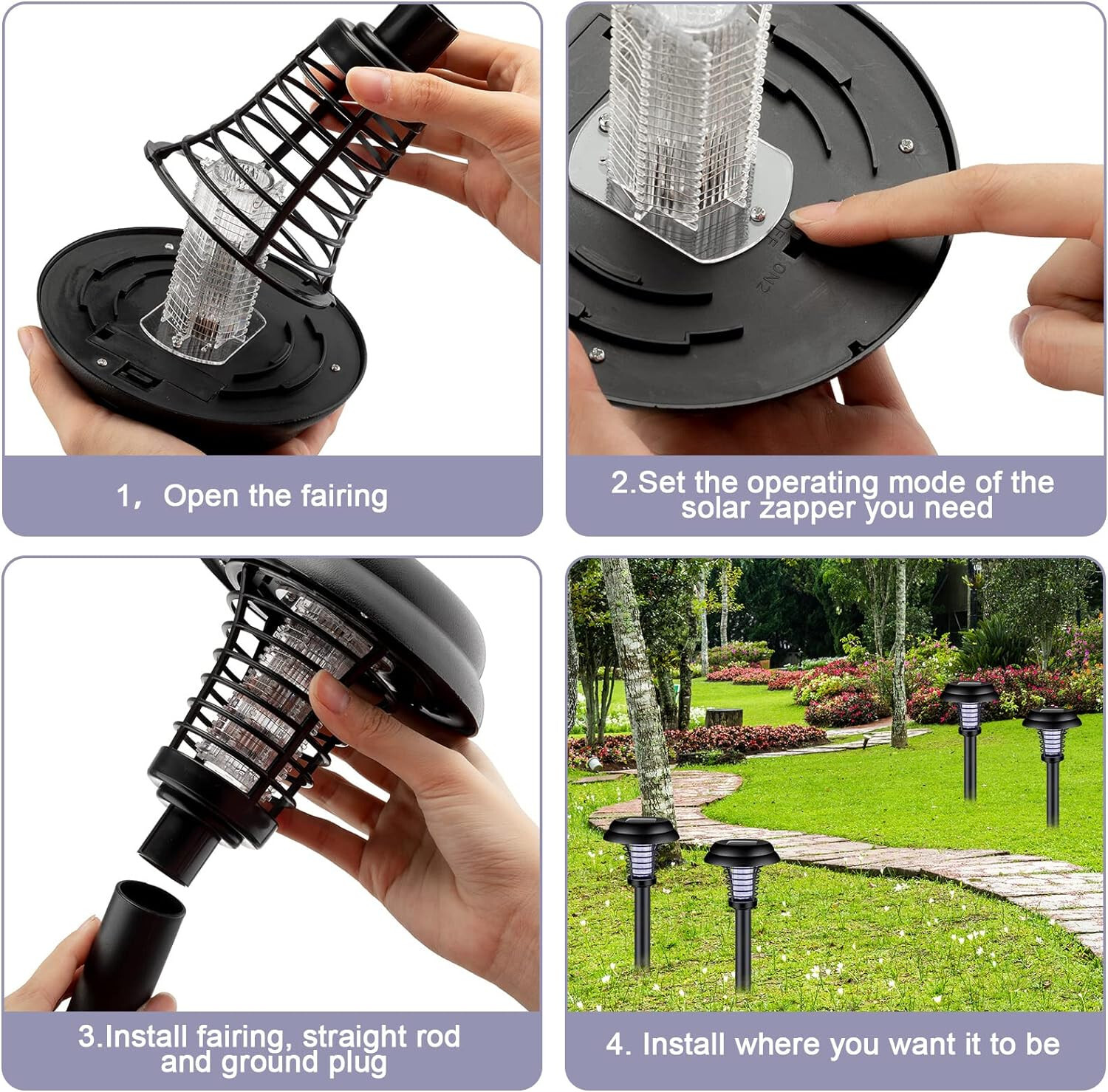 1, Open the fairing

OFF
ON2

2.Set the operating mode of the solar zapper you need

3.Install fairing, straight rod and ground plug

4. Install where you want it to be