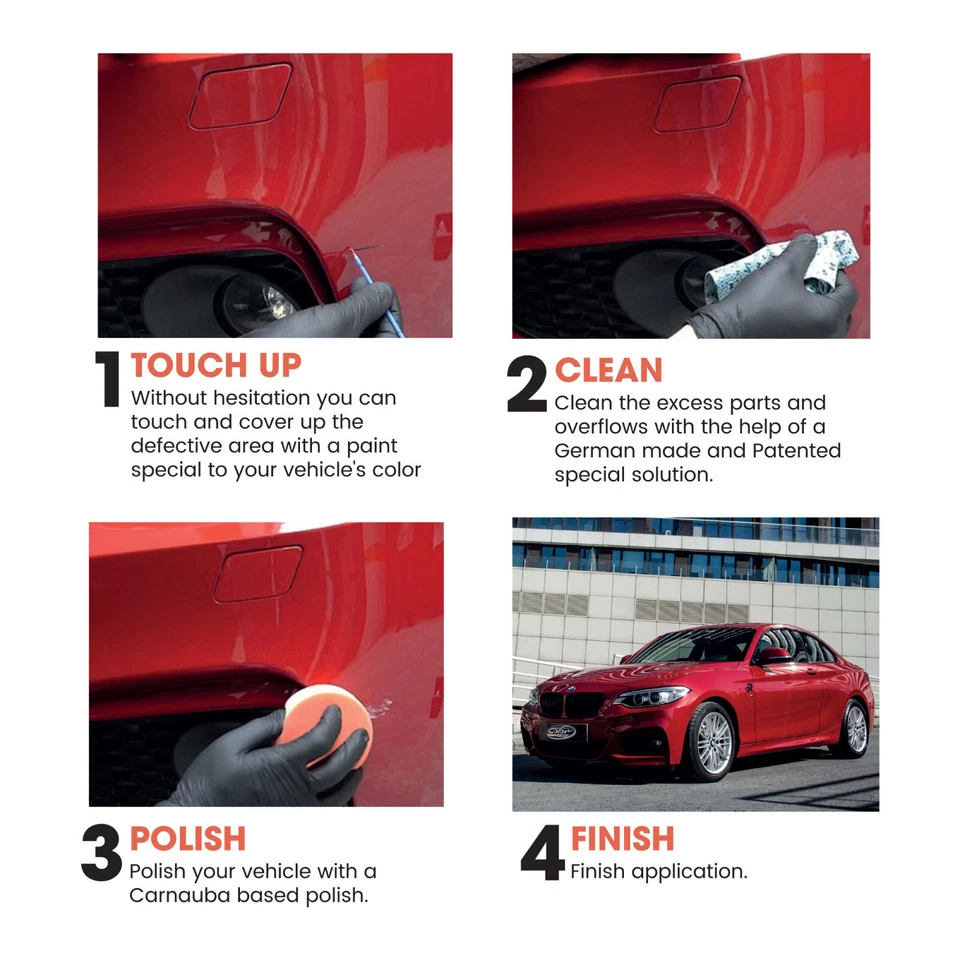 1 TOUCH UP
Without hesitation you can touch and cover up the defective area with a paint special to your vehicle's color

2 CLEAN
Clean the excess parts and overflows with the help of a German made and Patented special solution.

3 POLISH
Polish your vehicle with a Carnauba based polish.

4 FINISH
Finish application.