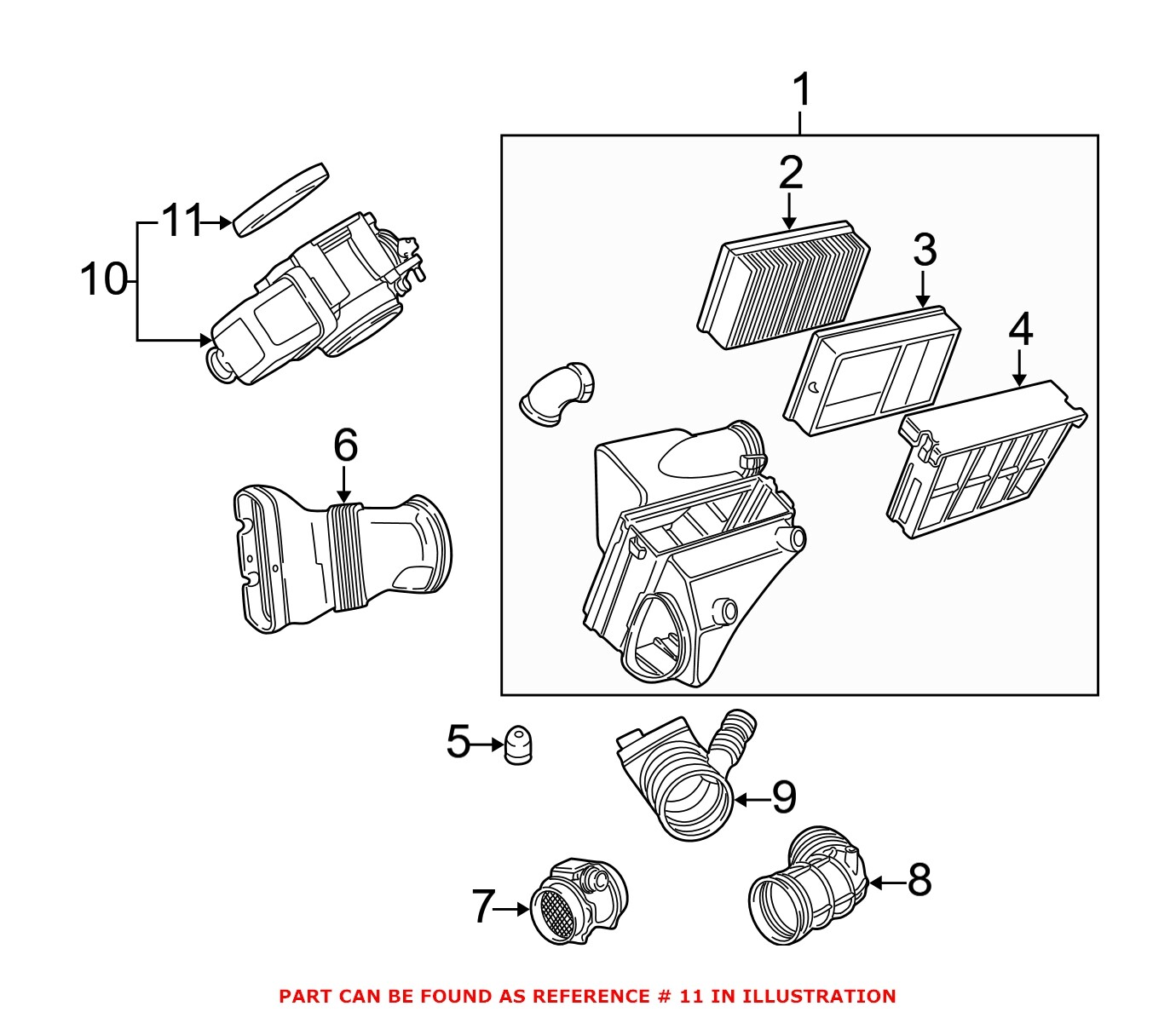 1
2
3
4
11
10
6
5
9
7
8
PART CAN BE FOUND AS REFERENCE # 11 IN ILLUSTRATION