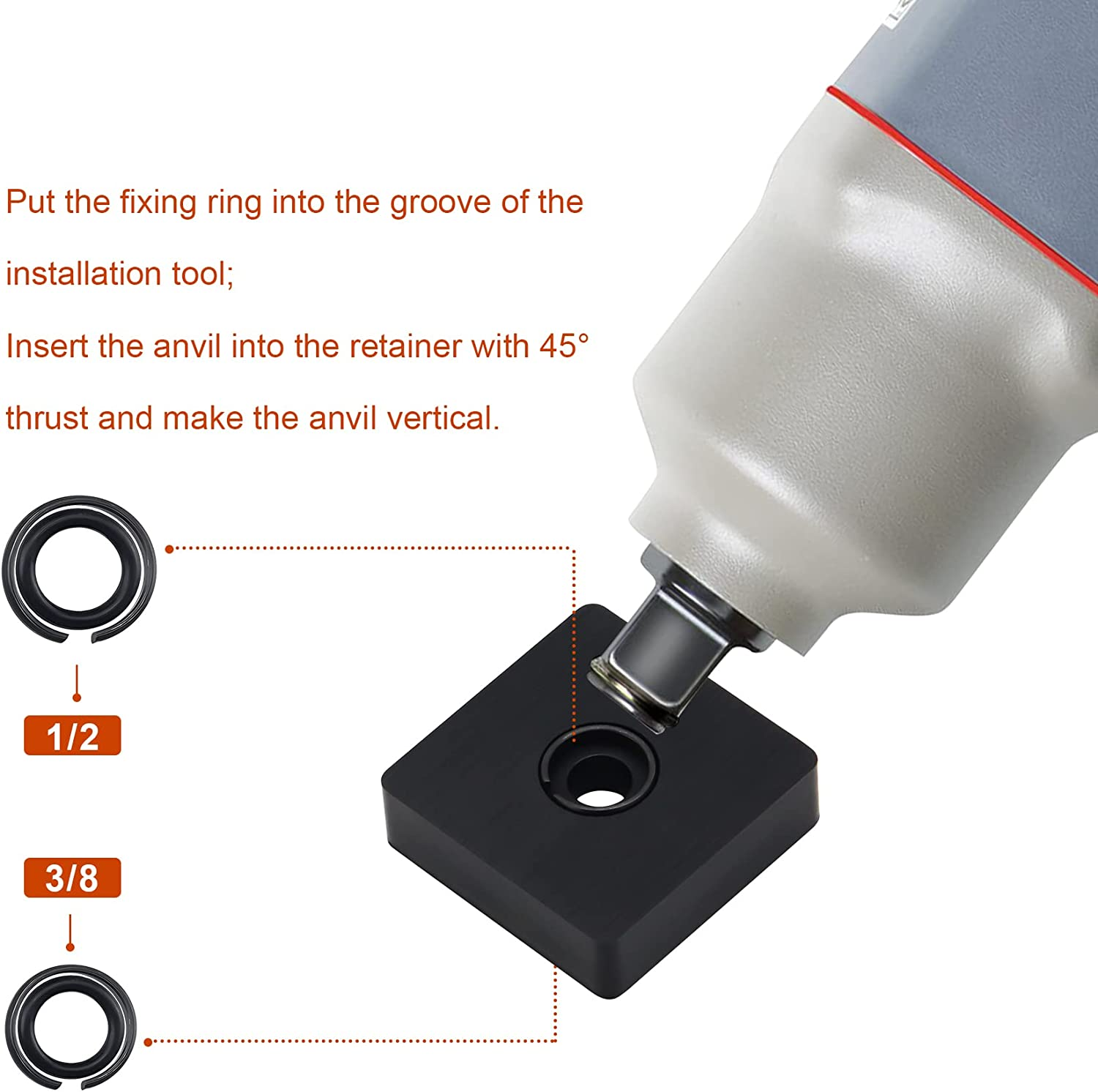 Put the fixing ring into the groove of the installation tool;

Insert the anvil into the retainer with 45° thrust and make the anvil vertical.

1/2

3/8