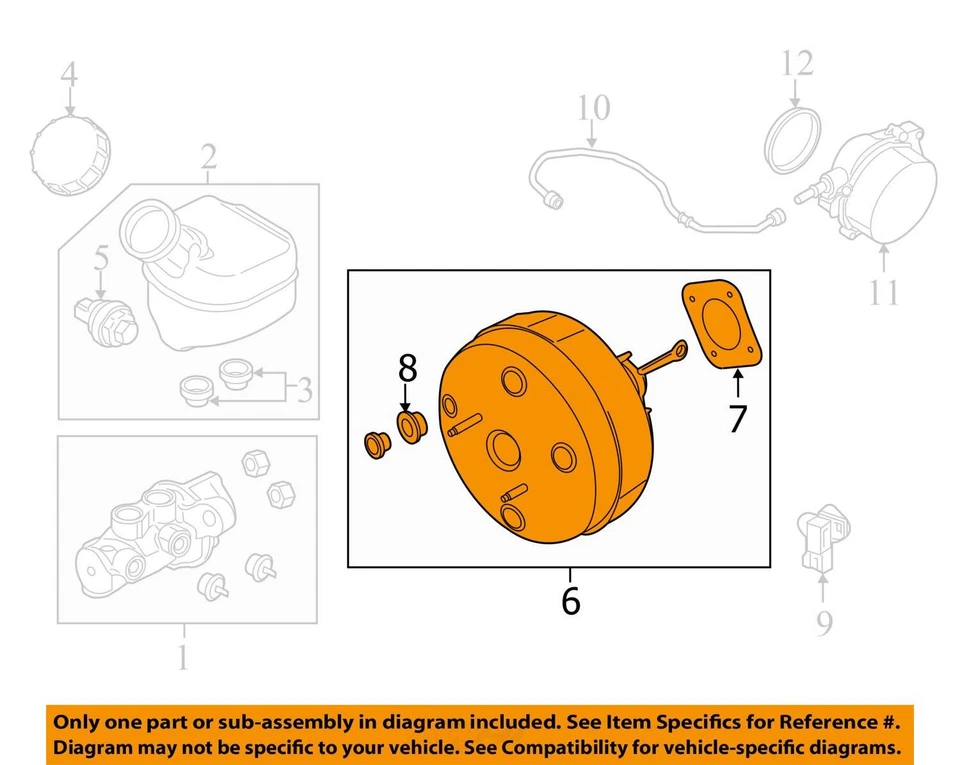 4
2
5
3
1
10
12
11
8
7
6
9

Only one part or sub-assembly in diagram included. See Item Specifics for Reference #.
Diagram may not be specific to your vehicle. See Compatibility for vehicle-specific diagrams.