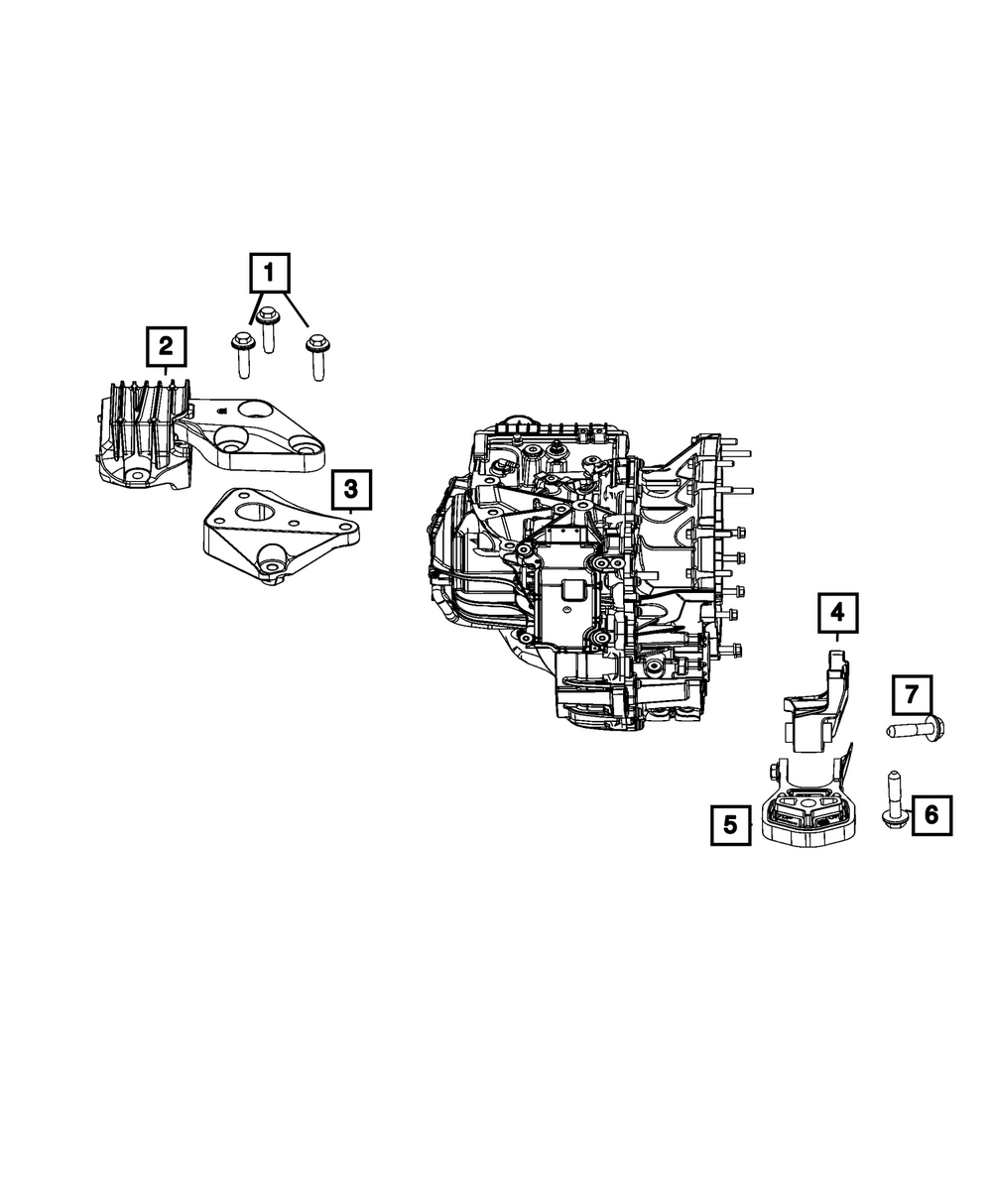 1
2
3
4
7
5
6