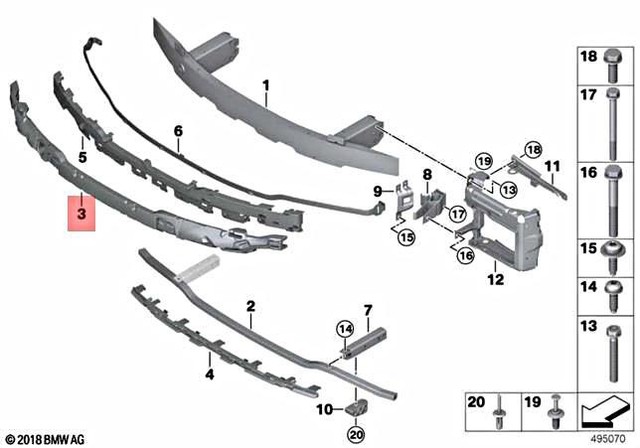 1
6
5
3
9
8
19
18
11
13
17
15
16
12
2
7
14
4
10
20
18
17
16
15
14
13
20
19
© 2018 BMW AG
495070